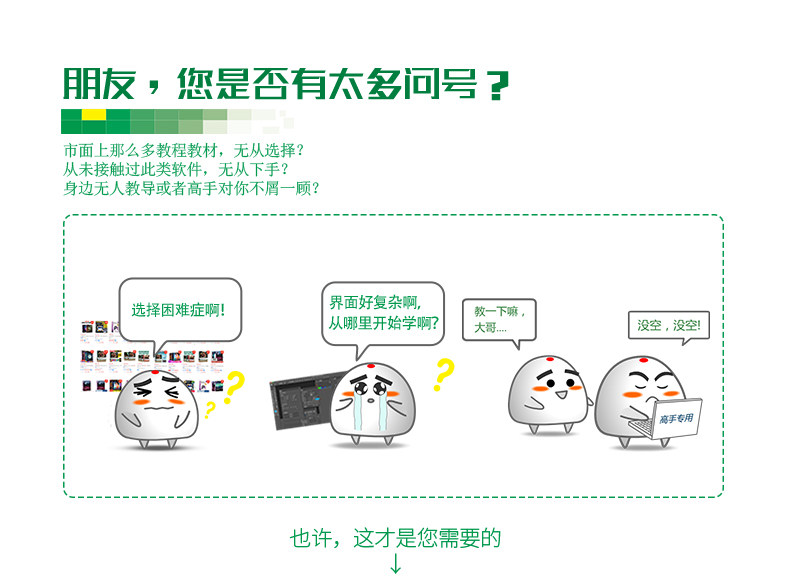 朋友，您是否有太多问号？

市面上那么多教程教材，无从选择？
从未接触过此类软件，无从下手？
身边无人教导或者高手对你不屑一顾？

选择困难症啊!

界面好复杂啊，从哪里开始学啊?

教一下嘛，大哥....

没空，没空!

高手专用

也许，这才是您需要的
↓