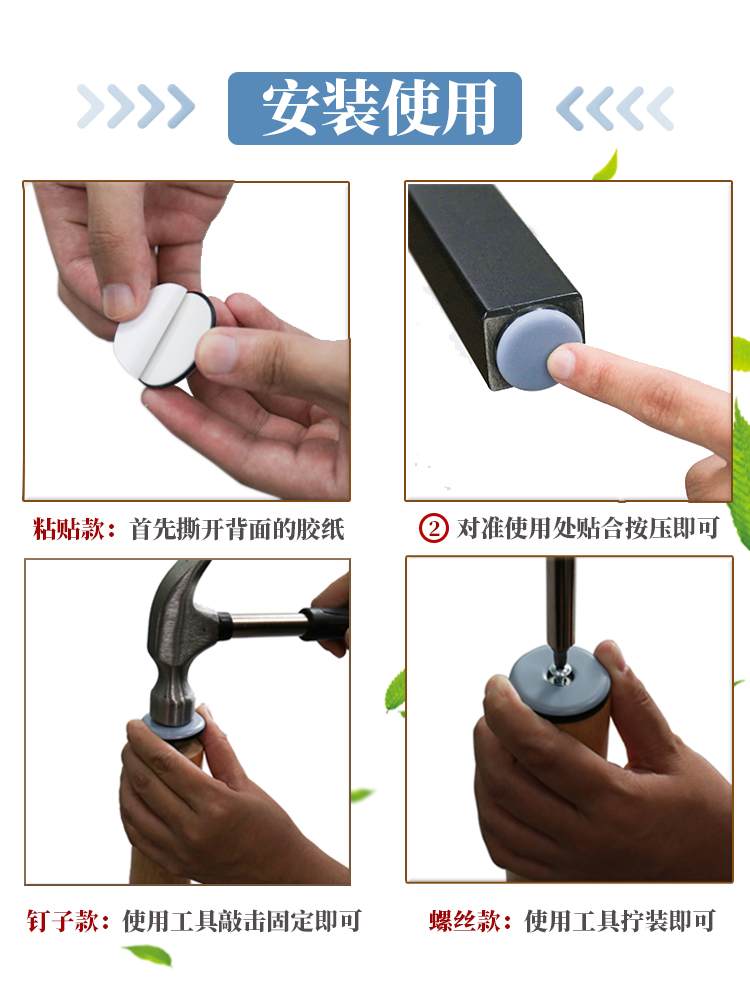 安装使用

粘贴款：首先撕开背面的胶纸

② 对准使用处贴合按压即可

钉子款：使用工具敲击固定即可

螺丝款：使用工具拧装即可