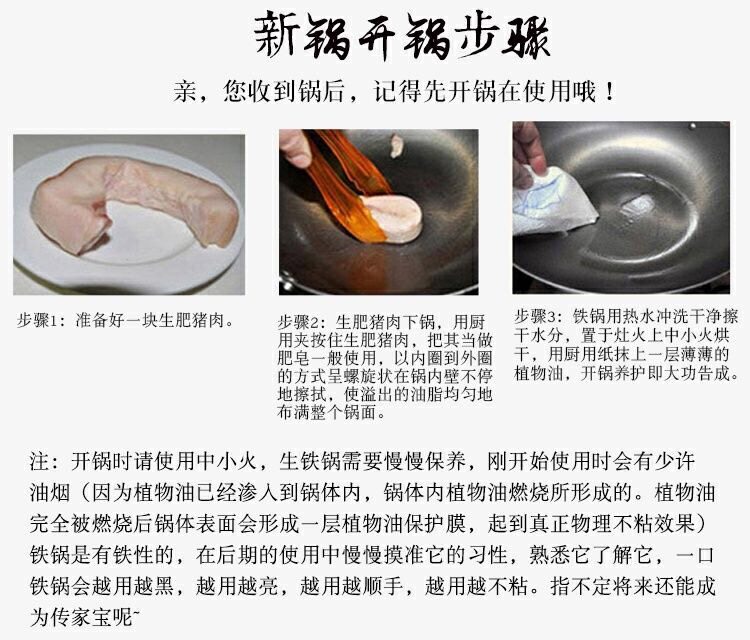 新锅开锅步骤

亲，您收到锅后，记得先开锅在使用哦！

步骤1：准备好一块生肥猪肉。

步骤2：生肥猪肉下锅，用厨用夹按住生肥猪肉，把其当做肥皂一般使用，以内圈到外圈的方式呈螺旋状在锅内壁不停地擦拭，使溢出的油脂均匀地布满整个锅面。

步骤3：铁锅用热水冲洗干净擦干水分，置于灶火上中小火烘干，用厨用纸抹上一层薄薄的植物油，开锅养护即大功告成。

注：开锅时请使用中小火，生铁锅需要慢慢保养，刚开始使用时会有少许油烟（因为植物油已经渗入到锅体内，锅体内植物油燃烧所形成的。植物油完全被燃烧后锅体表面会形成一层植物油保护膜，起到真正物理不粘效果）铁锅是有铁性的，在后期的使用中慢慢摸准它的习性，熟悉它了解它，一口铁锅会越用越黑，越用越亮，越用越顺手，越用越不粘。指不定将来还能成为传家宝呢~