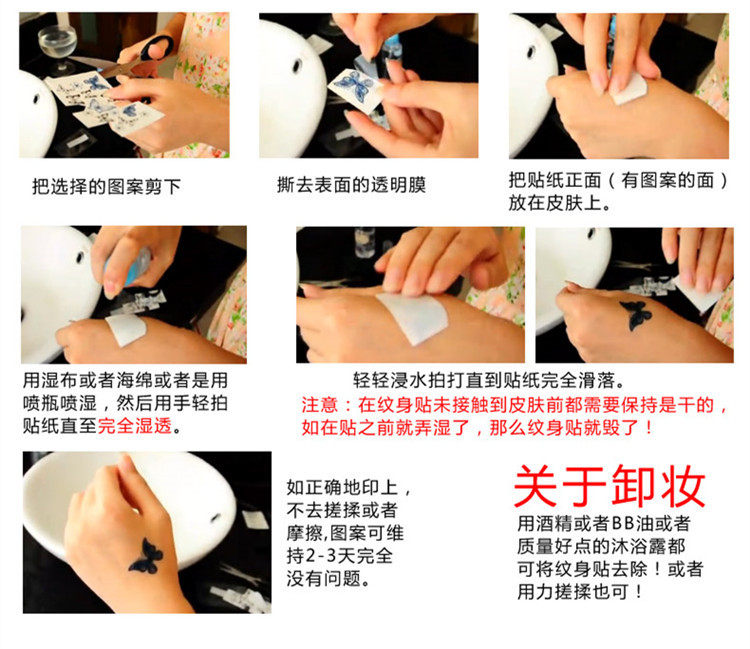 把选择的图案剪下

撕去表面的透明膜

把贴纸正面（有图案的面）放在皮肤上。

用湿布或者海绵或者是用喷瓶喷湿，然后用手轻拍贴纸直至完全湿透。

轻轻浸水拍打直到贴纸完全滑落。

注意：在纹身贴未接触到皮肤前都需要保持是干的，如在贴之前就弄湿了，那么纹身贴就毁了！

如正确地印上，不去搓揉或者摩擦,图案可维持2-3天完全没有问题。

关于卸妆

用酒精或者BB油或者质量好点的沐浴露都可将纹身贴去除！或者用力搓揉也可！