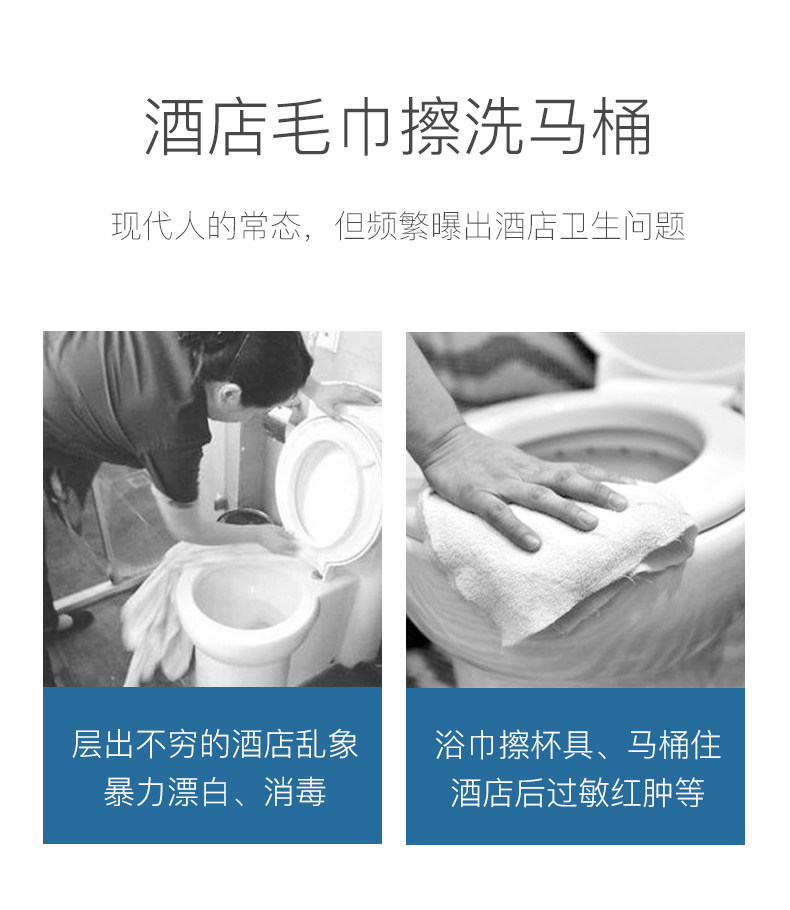 酒店毛巾擦洗马桶

现代人的常态，但频繁曝出酒店卫生问题

层出不穷的酒店乱象
暴力漂白、消毒

浴巾擦杯具、马桶住
酒店后过敏红肿等