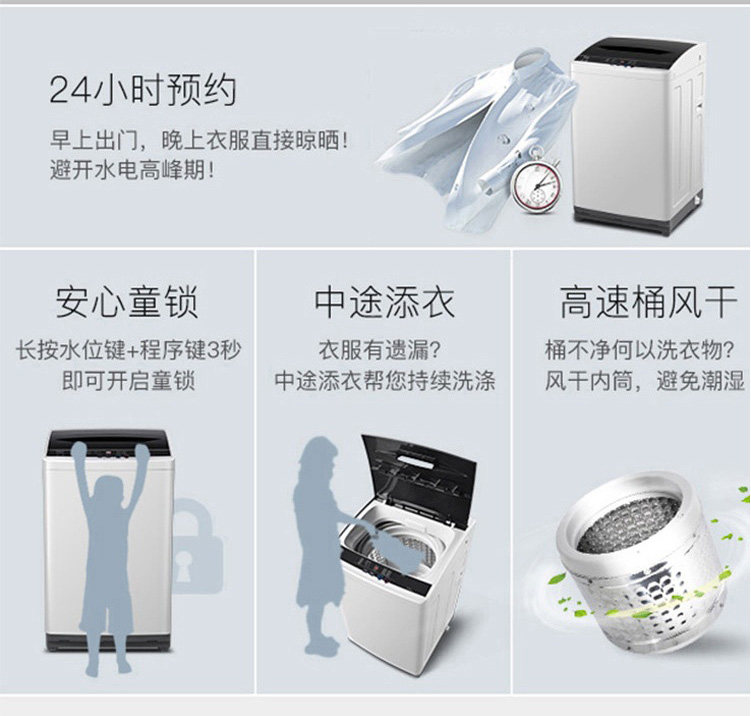 24小时预约

早上出门，晚上衣服直接晾晒！
避开水电高峰期！

安心童锁

长按水位键+程序键3秒
即可开启童锁

中途添衣

衣服有遗漏?
中途添衣帮您持续洗涤

高速桶风干

桶不净何以洗衣物?
风干内筒，避免潮湿