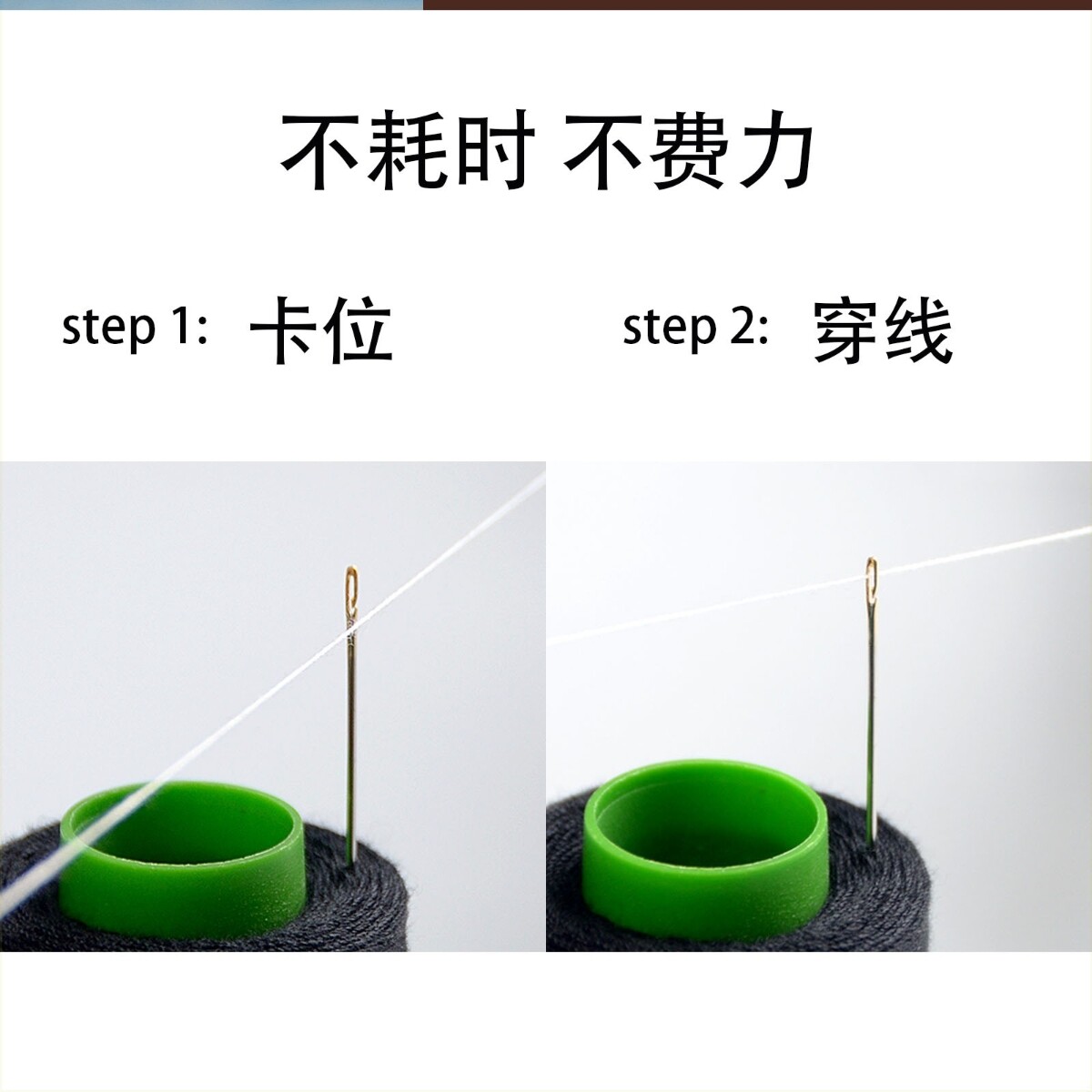 不耗时 不费力

step 1: 卡位

step 2: 穿线