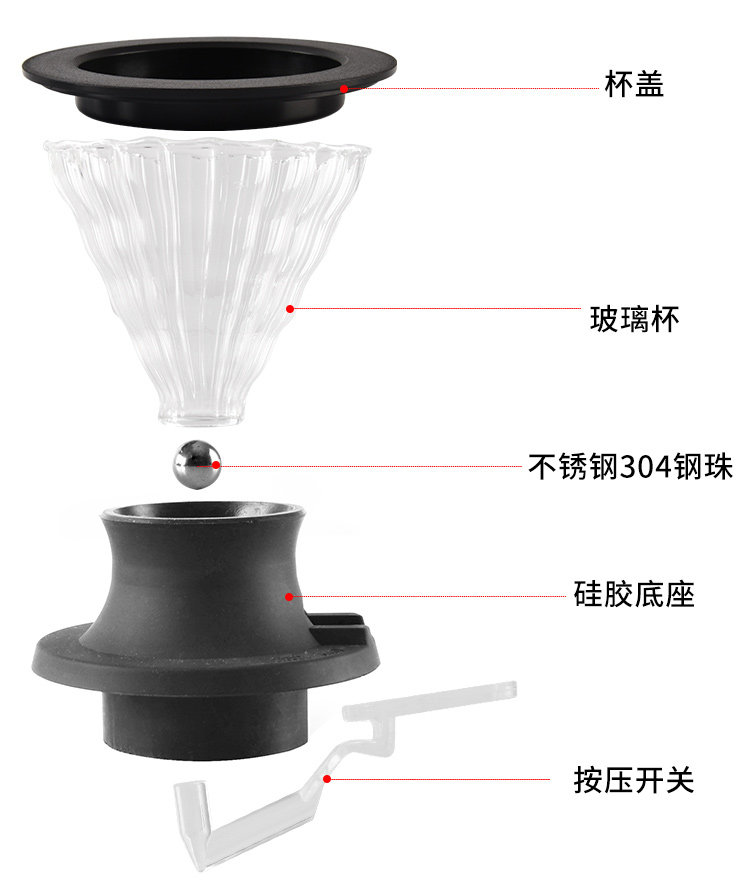 杯盖

玻璃杯

不锈钢304钢珠

硅胶底座

按压开关