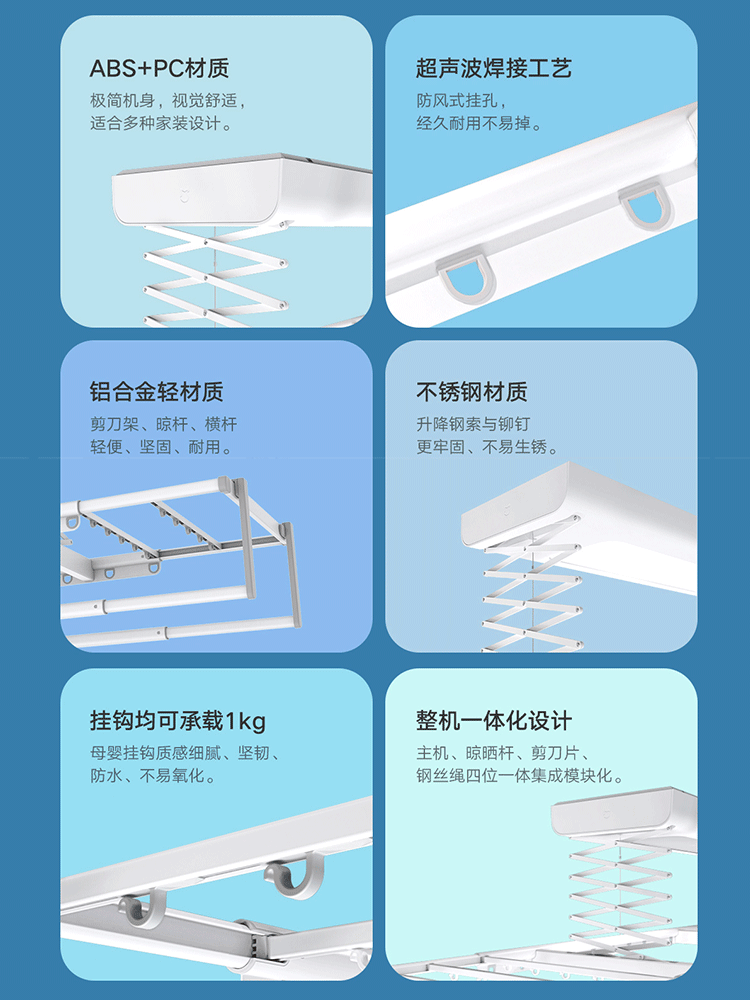 ABS+PC材质

极简机身，视觉舒适，适合多种家装设计。

超声波焊接工艺

防风式挂孔，经久耐用不易掉。

铝合金轻材质

剪刀架、晾杆、横杆轻便、坚固、耐用。

不锈钢材质

升降钢索与铆钉更牢固、不易生锈。

挂钩均可承载1kg

母婴挂钩质感细腻、坚韧、防水、不易氧化。

整机一体化设计

主机、晾晒杆、剪刀片、钢丝绳四位一体集成模块化。