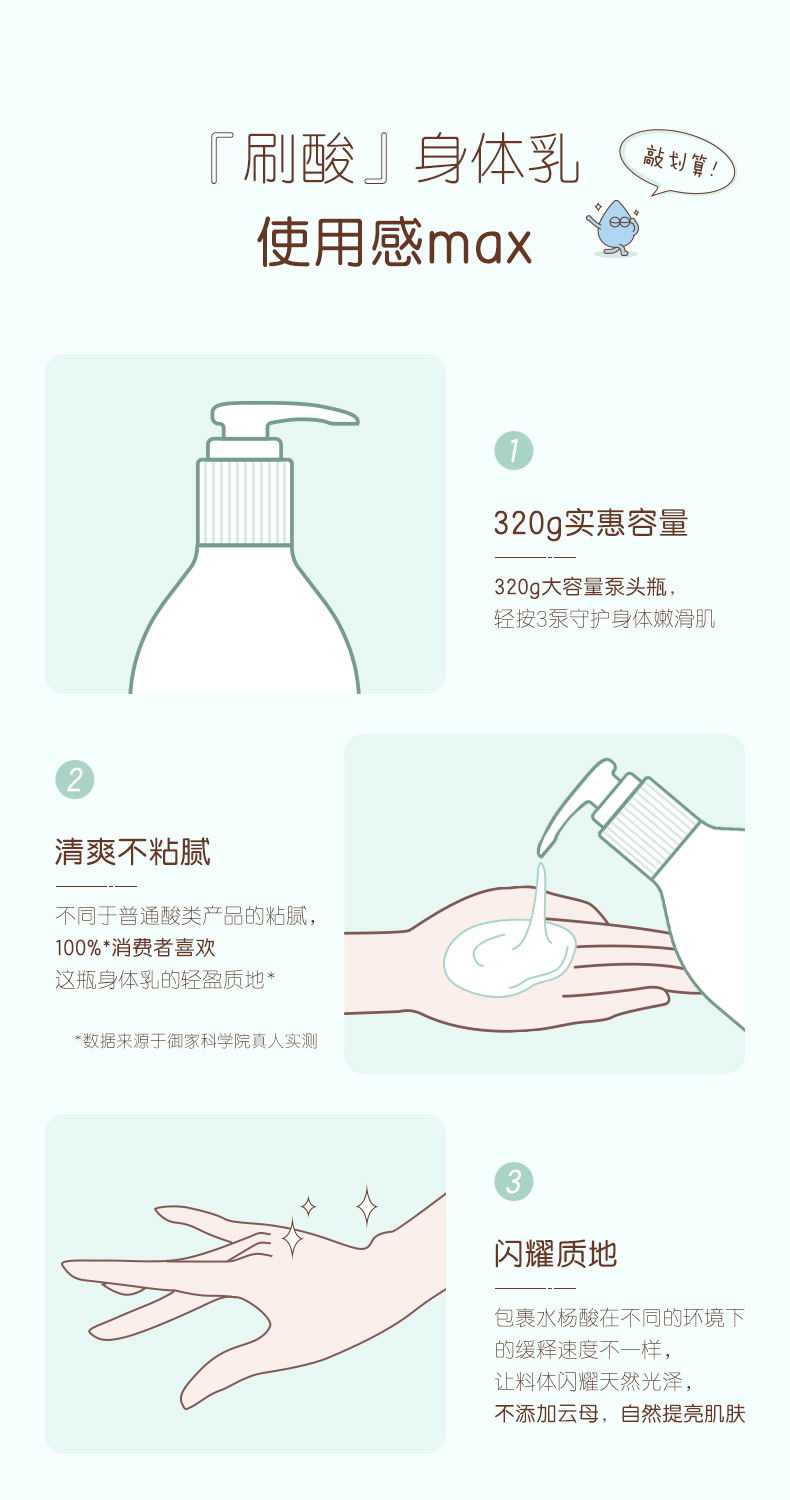 『刷酸』身体乳
使用感max

敲划算!

1

320g实惠容量

320g大容量泵头瓶，
轻按3泵守护身体嫩滑肌

2

清爽不粘腻

不同于普通酸类产品的粘腻，
100%*消费者喜欢
这瓶身体乳的轻盈质地*

*数据来源于御家科学院真人实测

3

闪耀质地

包裹水杨酸在不同的环境下
的缓释速度不一样，
让料体闪耀天然光泽，
不添加云母，自然提亮肌肤