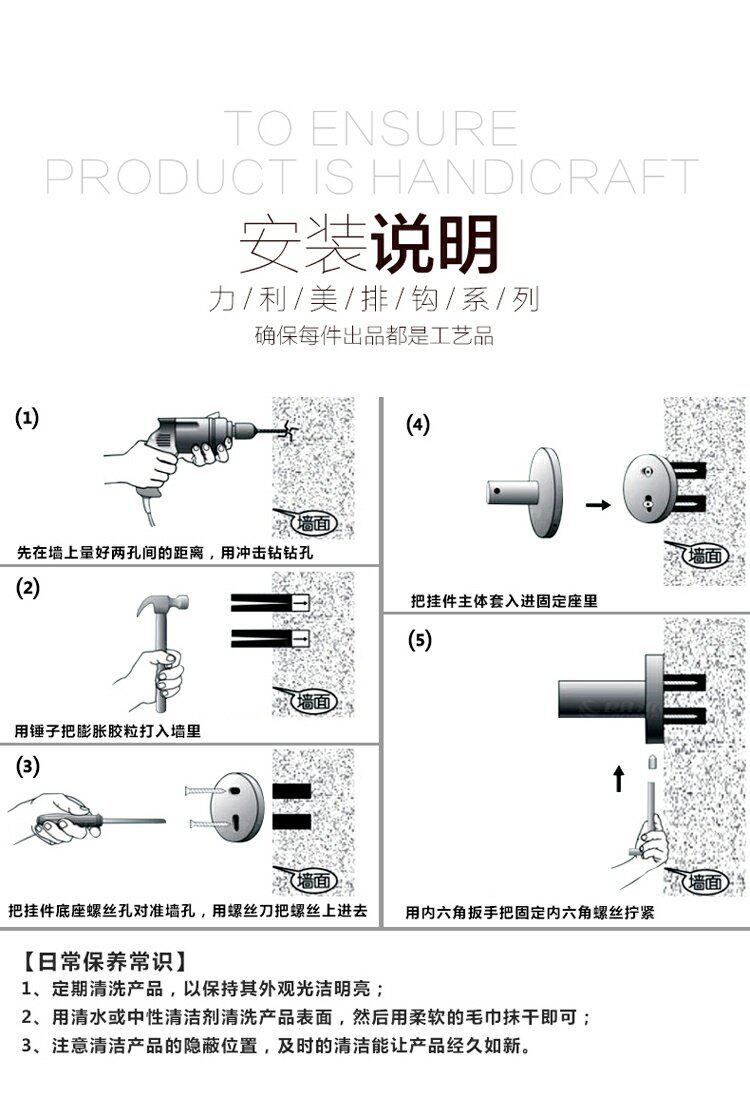 TO ENSURE
PRODUCT IS HANDICRAFT

安装说明

力/利/美/排/钩/系/列

确保每件出品都是工艺品

(1)

墙面

先在墙上量好两孔间的距离，用冲击钻钻孔

(2)

墙面

用锤子把膨胀胶粒打入墙里

(3)

墙面

把挂件底座螺丝孔对准墙孔，用螺丝刀把螺丝上进去

(4)

墙面

把挂件主体套入进固定座里

(5)

墙面

用内六角扳手把固定内六角螺丝拧紧

【日常保养常识】

1、定期清洗产品，以保持其外观光洁明亮；

2、用清水或中性清洁剂清洗产品表面，然后用柔软的毛巾抹干即可；

3、注意清洁产品的隐蔽位置，及时的清洁能让产品经久如新。