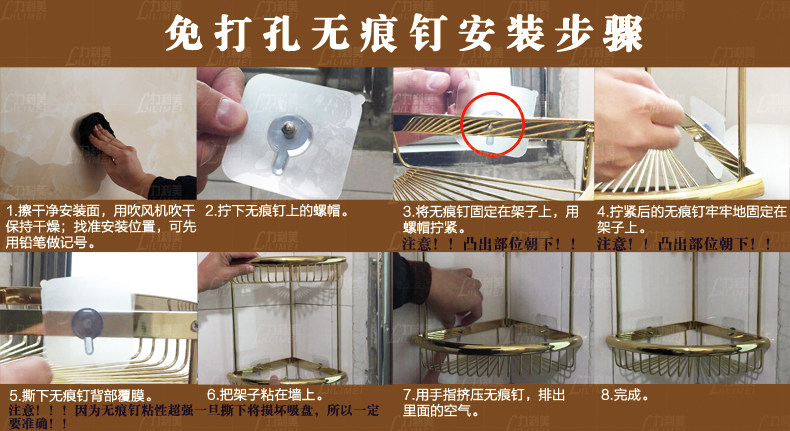 免打孔无痕钉安装步骤

1.擦干净安装面，用吹风机吹干保持干燥；找准安装位置，可先用铅笔做记号。

2.拧下无痕钉上的螺帽。

3.将无痕钉固定在架子上，用螺帽拧紧。
注意！！凸出部位朝下！！

4.拧紧后的无痕钉牢牢地固定在架子上。
注意！！凸出部位朝下！！

5.撕下无痕钉背部覆膜。
注意！！！因为无痕钉粘性超强一旦撕下将损坏吸盘，所以一定要准确！！

6.把架子粘在墙上。

7.用手指挤压无痕钉，排出里面的空气。

8.完成。