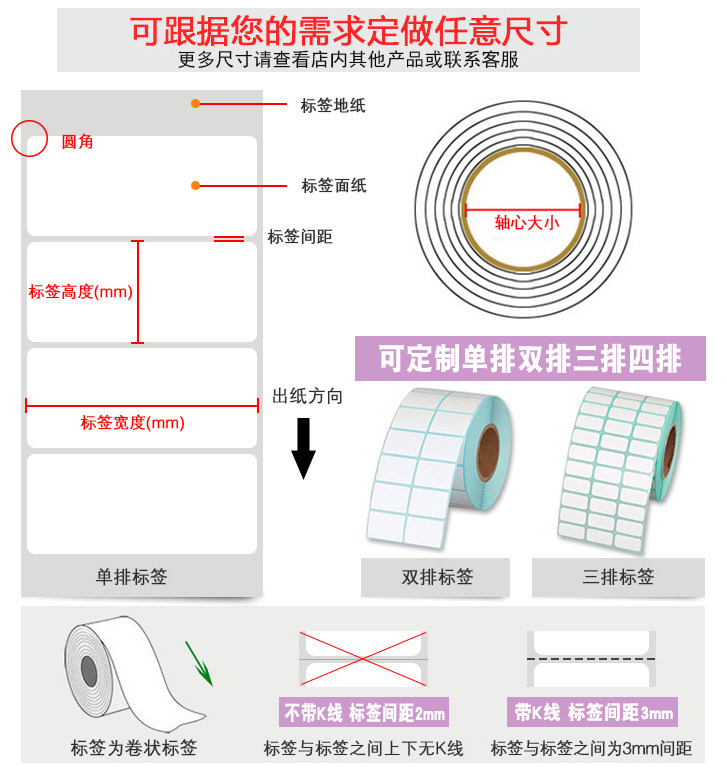 可跟据您的需求定做任意尺寸
更多尺寸请查看店内其他产品或联系客服

标签地纸

圆角

标签面纸

标签间距

标签高度(mm)

标签宽度(mm)

出纸方向

单排标签

轴心大小

可定制单排双排三排四排

双排标签

三排标签

标签为卷状标签

不带K线 标签间距2mm
标签与标签之间上下无K线

带K线 标签间距3mm
标签与标签之间为3mm间距