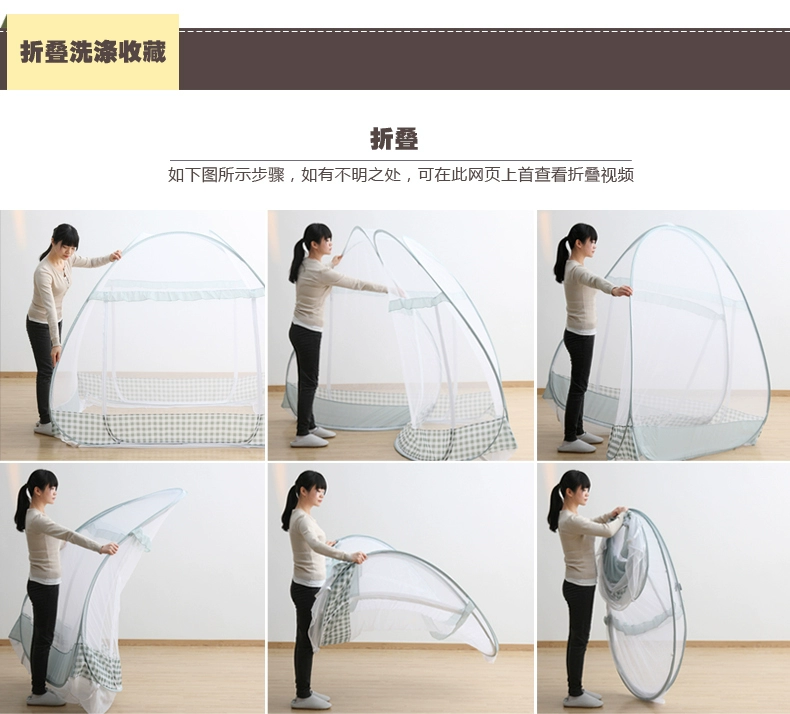 折叠洗涤收藏

折叠

如下图所示步骤，如有不明之处，可在此网页上首查看折叠视频