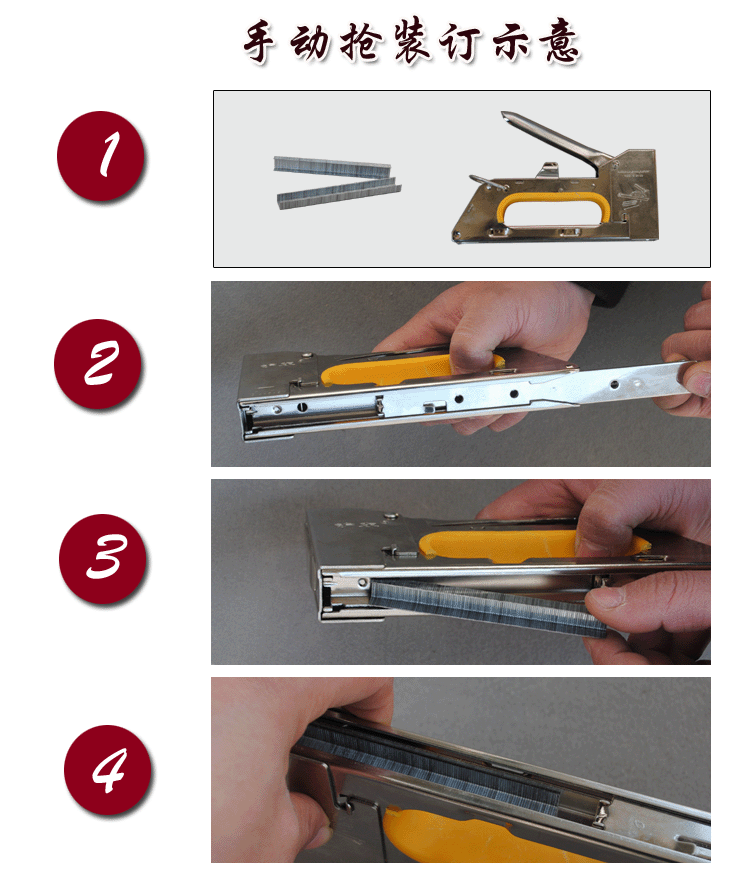 手动抢装订示意

1

2

3

4