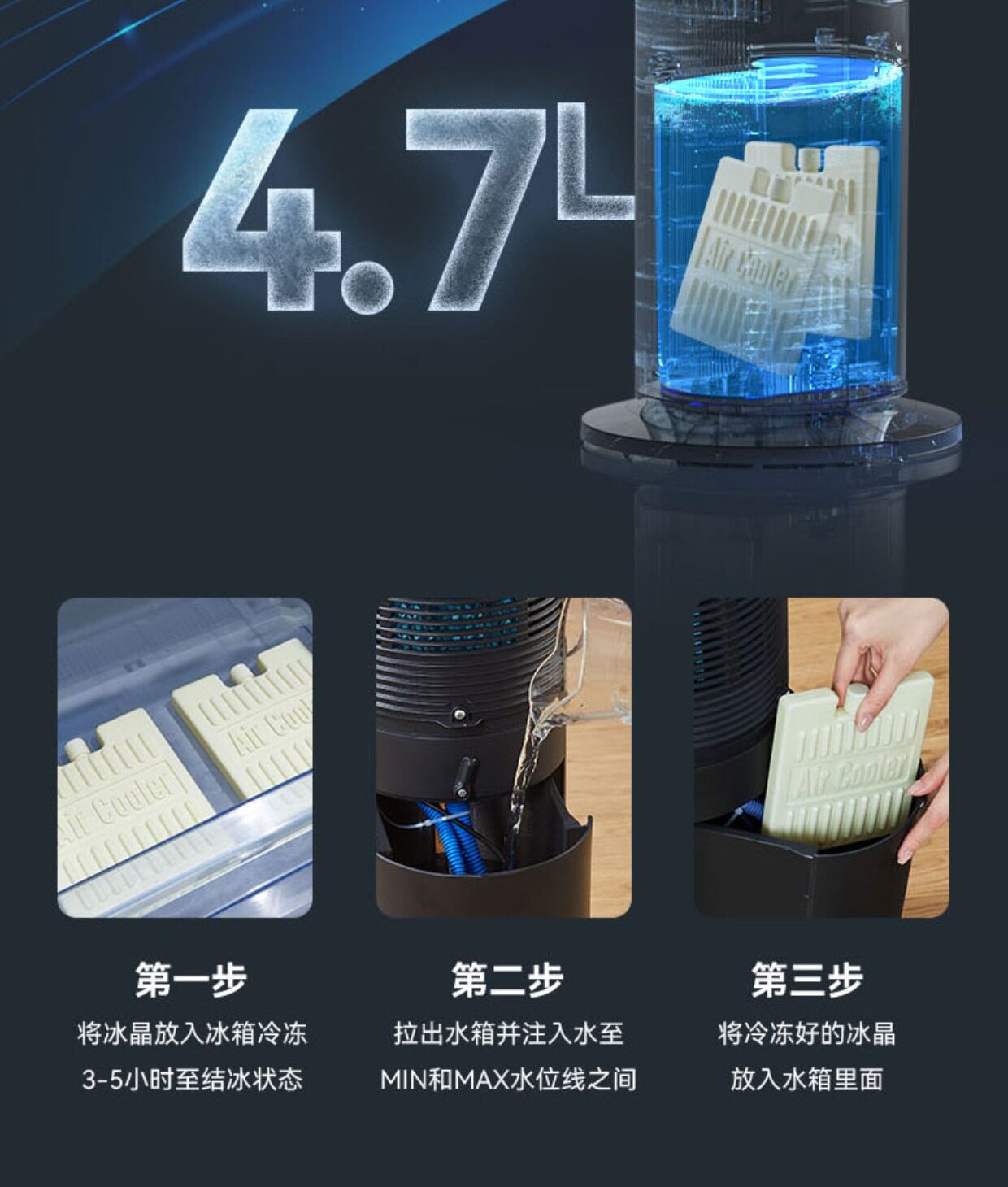 4.7L

Air Cooler

Air Cooler

Air Cooler

Air Cooler

第一步
将冰晶放入冰箱冷冻
3-5小时至结冰状态

第二步
拉出水箱并注入水至
MIN和MAX水位线之间

第三步
将冷冻好的冰晶
放入水箱里面