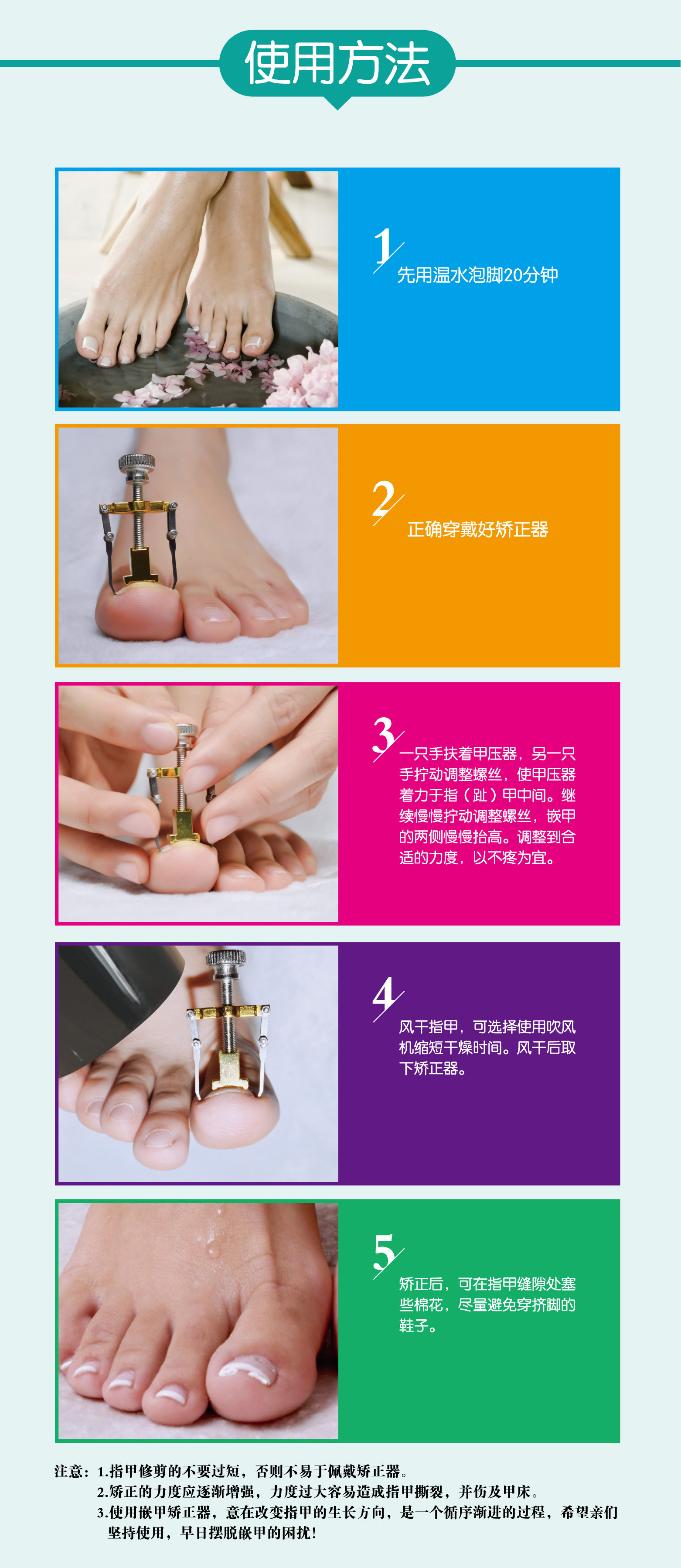 使用方法

1
先用温水泡脚20分钟

2
正确穿戴好矫正器

3
一只手扶着甲压器，另一只手拧动调整螺丝，使甲压器着力于指（趾）甲中间。继续慢慢拧动调整螺丝，嵌甲的两侧慢慢抬高。调整到合适的力度，以不疼为宜。

4
风干指甲，可选择使用吹风机缩短干燥时间。风干后取下矫正器。

5
矫正后，可在指甲缝隙处塞些棉花，尽量避免穿挤脚的鞋子。

注意：1.指甲修剪的不要过短，否则不易于佩戴矫正器。
2.矫正的力度应逐渐增强，力度过大容易造成指甲撕裂，并伤及甲床。
3.使用嵌甲矫正器，意在改变指甲的生长方向，是一个循序渐进的过程，希望亲们坚持使用，早日摆脱嵌甲的困扰！