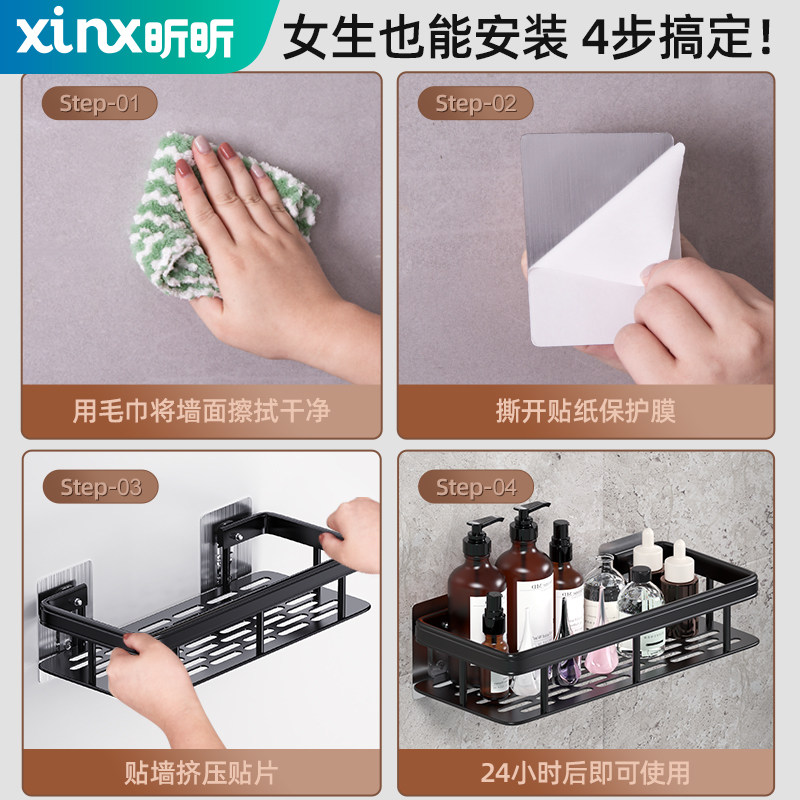 xinx昕昕 女生也能安装 4步搞定!

Step-01
用毛巾将墙面擦拭干净

Step-02
撕开贴纸保护膜

Step-03
贴墙挤压贴片

Step-04
24小时后即可使用