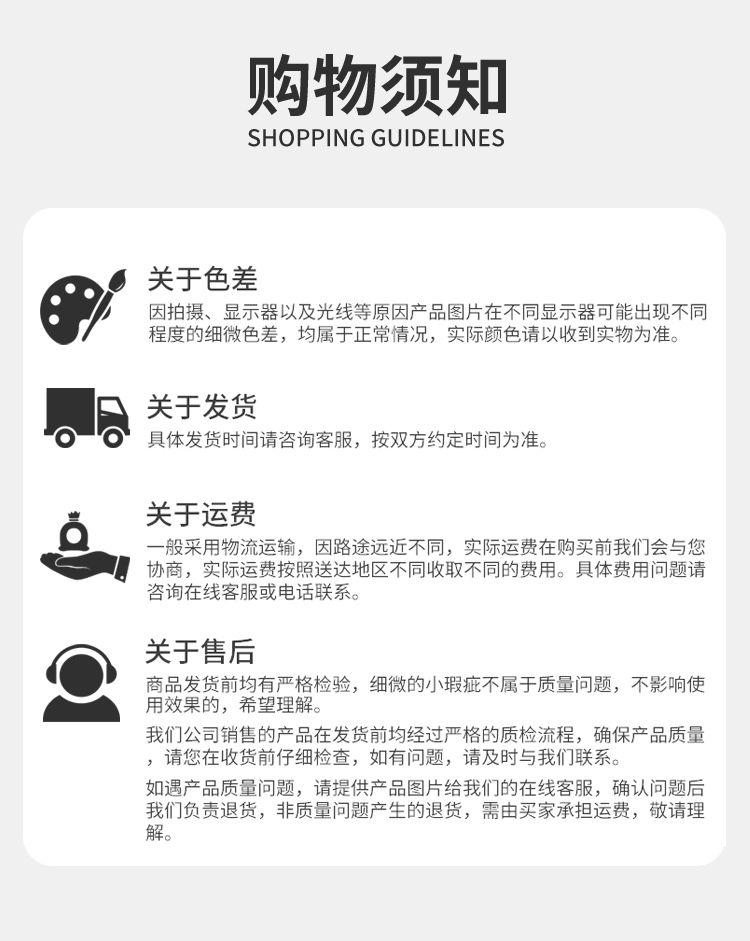 购物须知
SHOPPING GUIDELINES

关于色差
因拍摄、显示器以及光线等原因产品图片在不同显示器可能出现不同程度的细微色差，均属于正常情况，实际颜色请以收到实物为准。

关于发货
具体发货时间请咨询客服，按双方约定时间为准。

关于运费
一般采用物流运输，因路途远近不同，实际运费在购买前我们会与您协商，实际运费按照送达地区不同收取不同的费用。具体费用问题请咨询在线客服或电话联系。

关于售后
商品发货前均有严格检验，细微的小瑕疵不属于质量问题，不影响使用效果的，希望理解。

我们公司销售的产品在发货前均经过严格的质检流程，确保产品质量，请您在收货前仔细检查，如有问题，请及时与我们联系。

如遇产品质量问题，请提供产品图片给我们的在线客服，确认问题后我们负责退货，非质量问题产生的退货，需由买家承担运费，敬请理解。