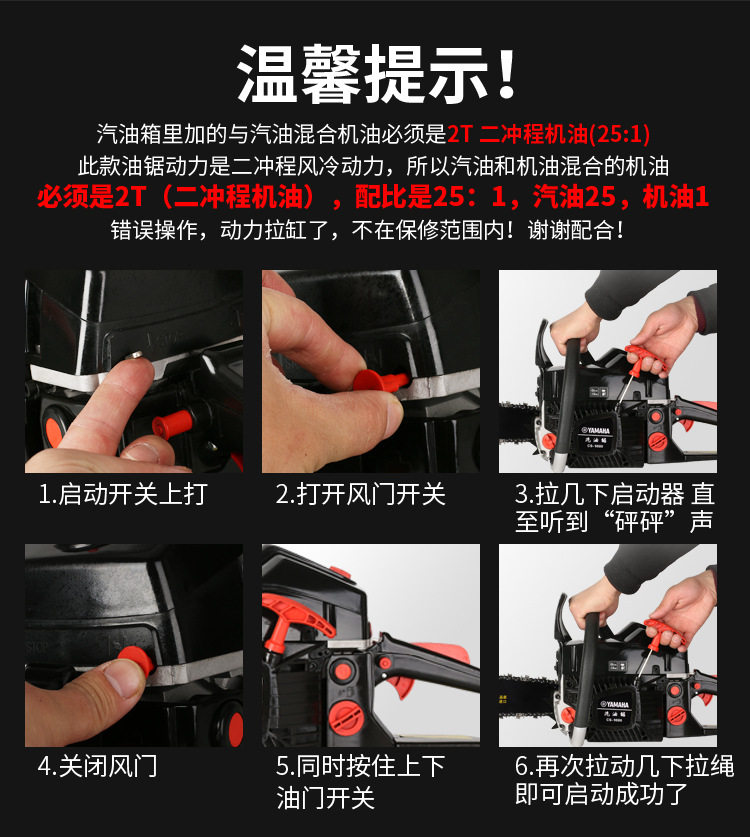 温馨提示！

汽油箱里加的与汽油混合机油必须是2T 二冲程机油(25:1)
此款油锯动力是二冲程风冷动力，所以汽油和机油混合的机油
必须是2T（二冲程机油），配比是25：1，汽油25，机油1
错误操作，动力拉缸了，不在保修范围内！谢谢配合！

1.启动开关上打

2.打开风门开关

YAMAHA
汽油锯

3.拉几下启动器 直至听到“砰砰”声

4.关闭风门

5.同时按住上下油门开关

YAMAHA
汽油锯

6.再次拉动几下拉绳即可启动成功了