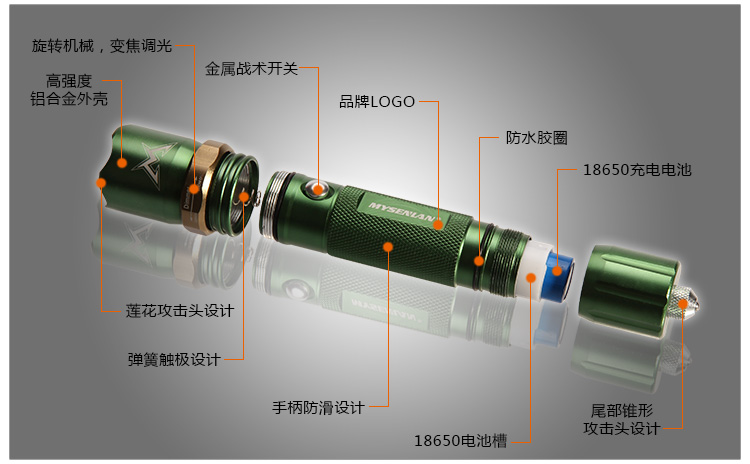 旋转机械，变焦调光

高强度
铝合金外壳

金属战术开关

品牌LOGO

防水胶圈

18650充电电池

MYSENIAN

莲花攻击头设计

弹簧触极设计

手柄防滑设计

18650电池槽

尾部锥形
攻击头设计