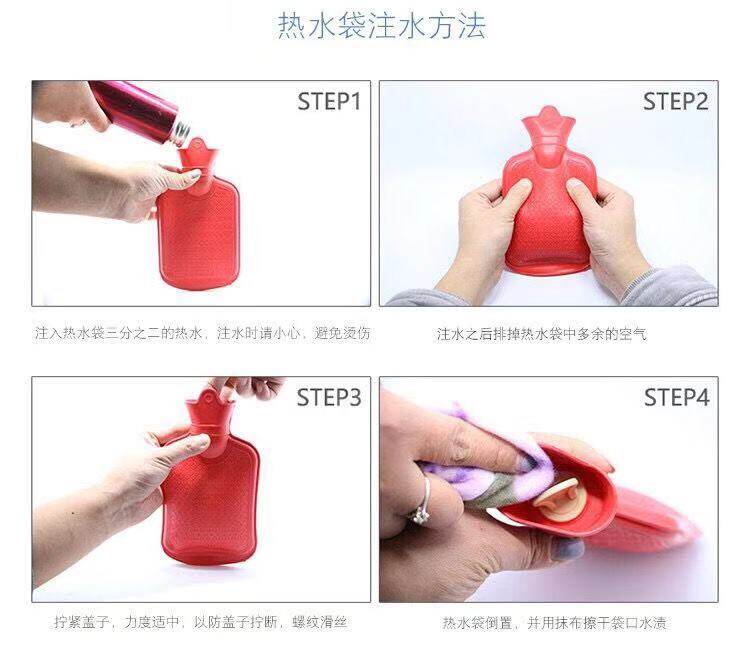 热水袋注水方法

STEP1

注入热水袋三分之二的热水，注水时请小心，避免烫伤

STEP2

注水之后排掉热水袋中多余的空气

STEP3

拧紧盖子，力度适中，以防盖子拧断，螺纹滑丝

STEP4

热水袋倒置，并用抹布擦干袋口水渍