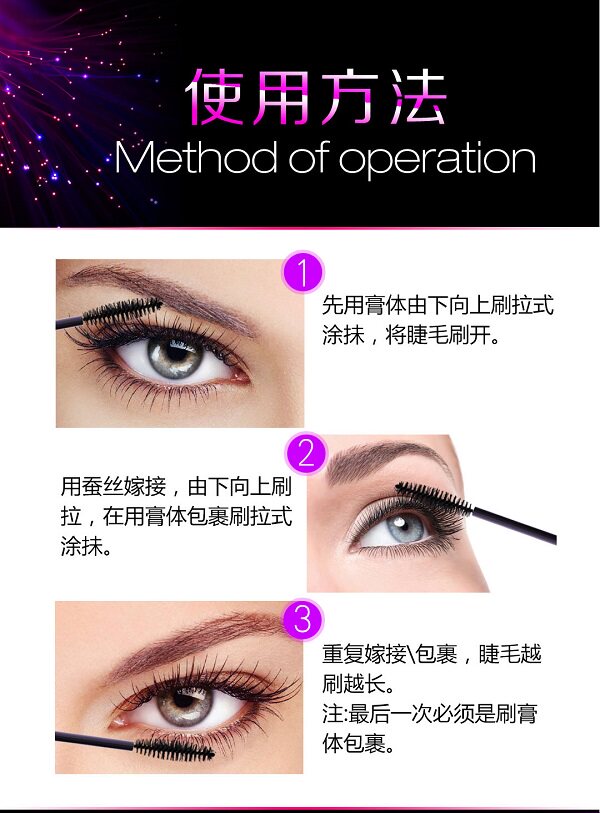 使用方法
Method of operation

1

先用膏体由下向上刷拉式涂抹，将睫毛刷开。

2

用蚕丝嫁接，由下向上刷拉，在用膏体包裹刷拉式涂抹。

3

重复嫁接\包裹，睫毛越刷越长。
注:最后一次必须是刷膏体包裹。