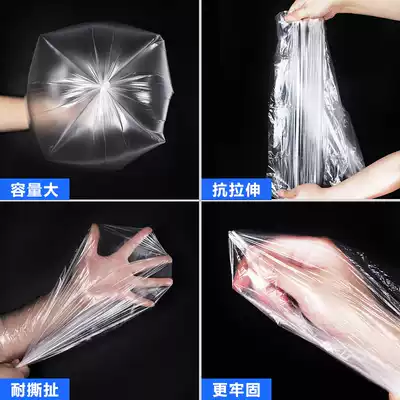 容量大

抗拉伸

耐撕扯

更牢固