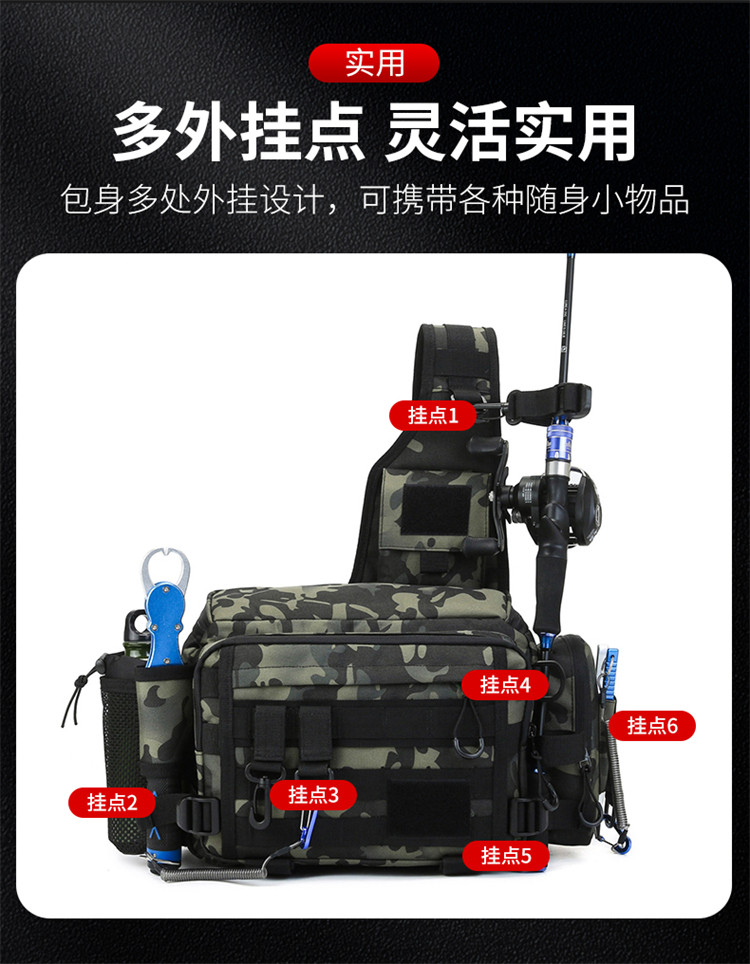 实用

多外挂点 灵活实用

包身多处外挂设计，可携带各种随身小物品

挂点1

挂点4

挂点6

挂点2

挂点3

挂点5