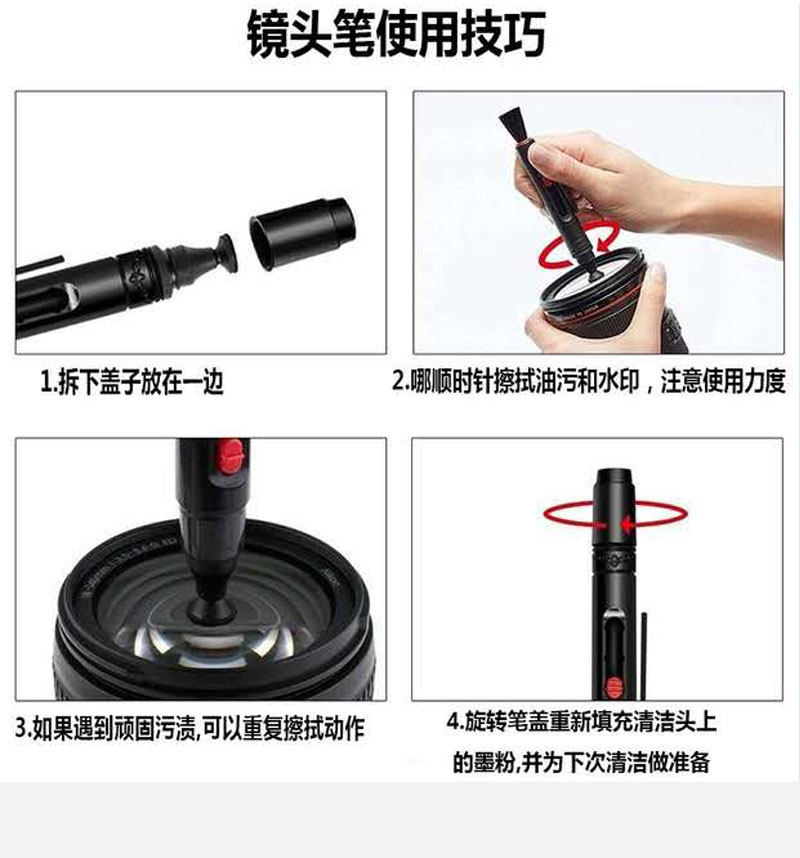 镜头笔使用技巧

1.拆下盖子放在一边

2.哪顺时针擦拭油污和水印，注意使用力度

3.如果遇到顽固污渍,可以重复擦拭动作

4.旋转笔盖重新填充清洁头上的墨粉,并为下次清洁做准备