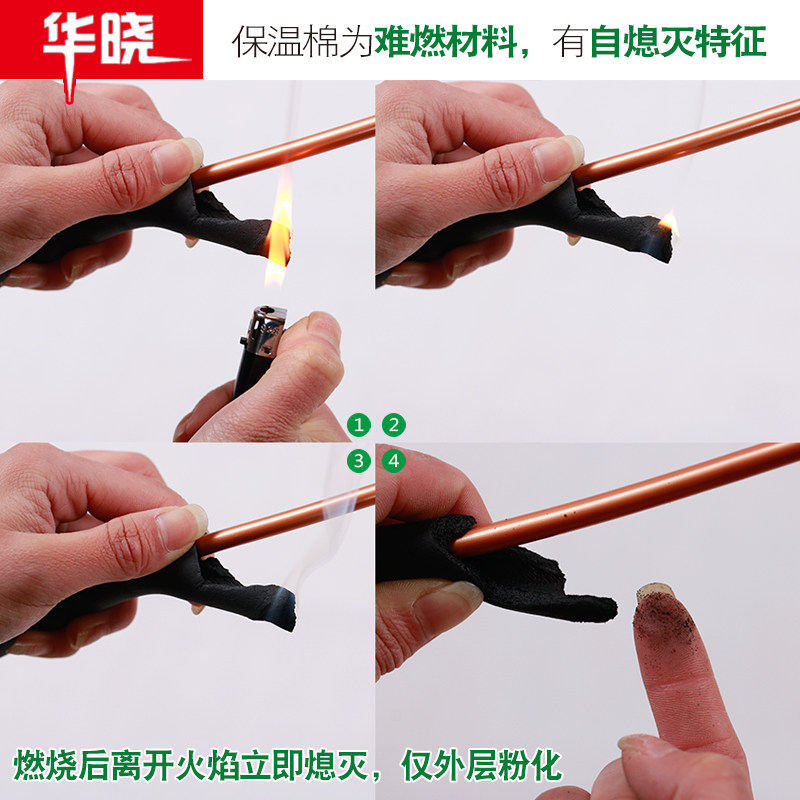 华晓

保温棉为难燃材料，有自熄灭特征

1 2
3 4

燃烧后离开火焰立即熄灭，仅外层粉化