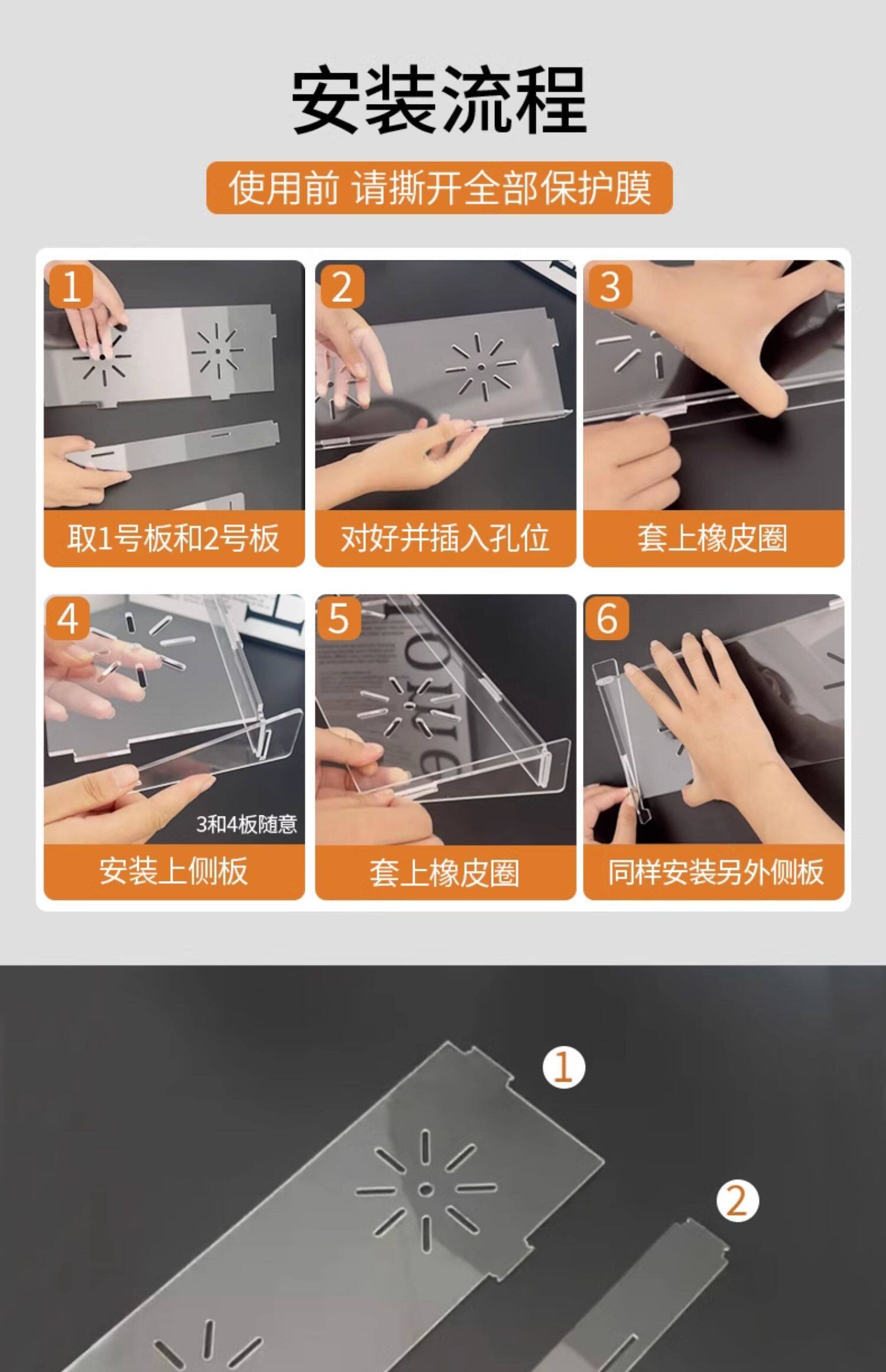 安装流程

使用前 请撕开全部保护膜

1
取1号板和2号板

2
对好并插入孔位

3
套上橡皮圈

4
3和4板随意
安装上侧板

5
套上橡皮圈

6
同样安装另外侧板

1

2