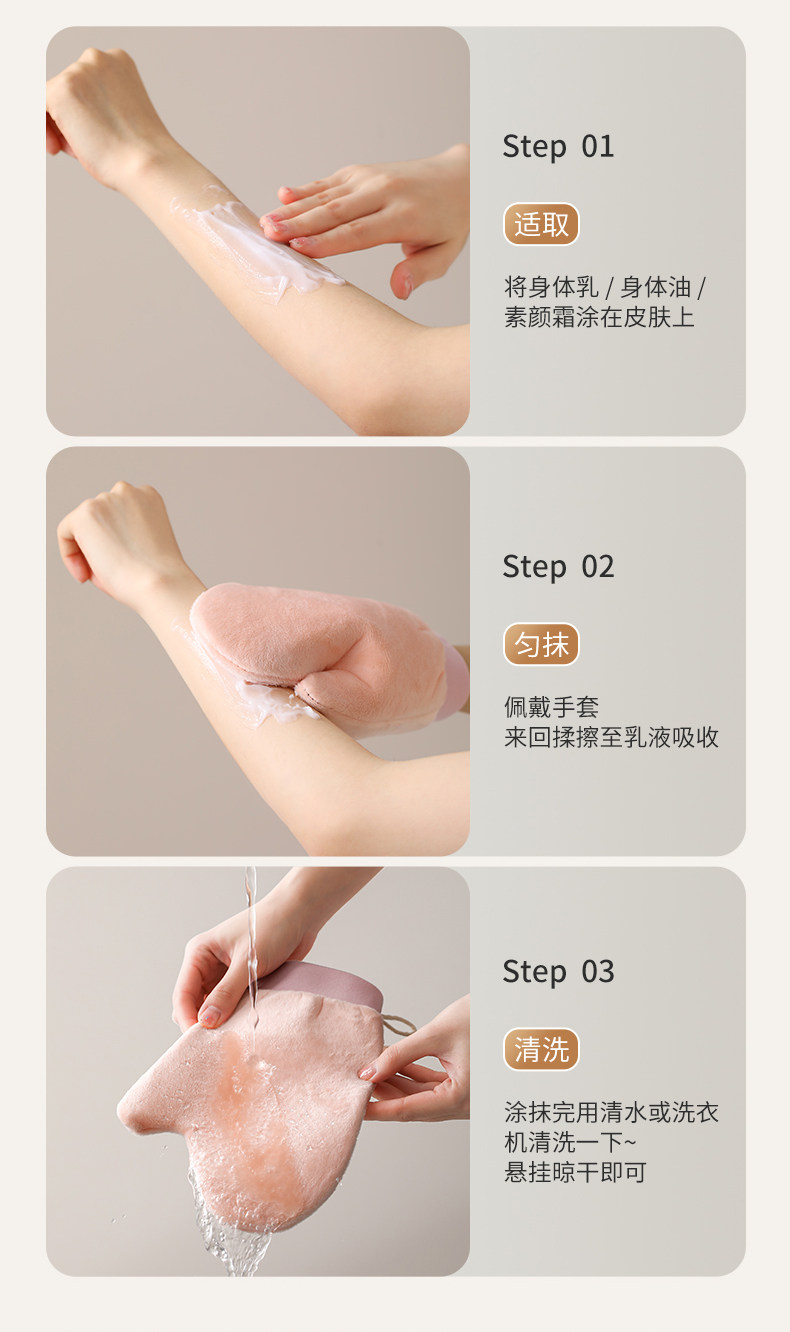 Step 01

适取

将身体乳 / 身体油 / 素颜霜涂在皮肤上

Step 02

匀抹

佩戴手套
来回揉擦至乳液吸收

Step 03

清洗

涂抹完用清水或洗衣机清洗一下~
悬挂晾干即可