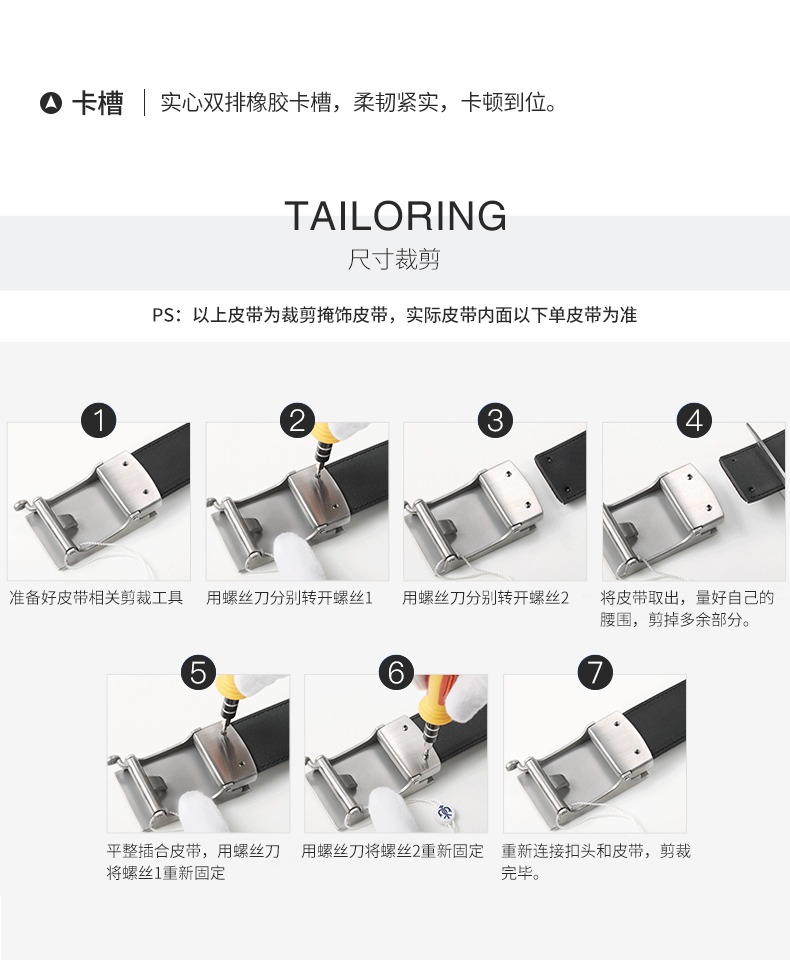 卡槽 | 实心双排橡胶卡槽，柔韧紧实，卡顿到位。

TAILORING
尺寸裁剪

PS：以上皮带为裁剪掩饰皮带，实际皮带内面以下单皮带为准

1
准备好皮带相关剪裁工具

2
用螺丝刀分别转开螺丝1

3
用螺丝刀分别转开螺丝2

4
将皮带取出，量好自己的腰围，剪掉多余部分。

5
平整插合皮带，用螺丝刀将螺丝1重新固定

6
用螺丝刀将螺丝2重新固定

7
重新连接扣头和皮带，剪裁完毕。