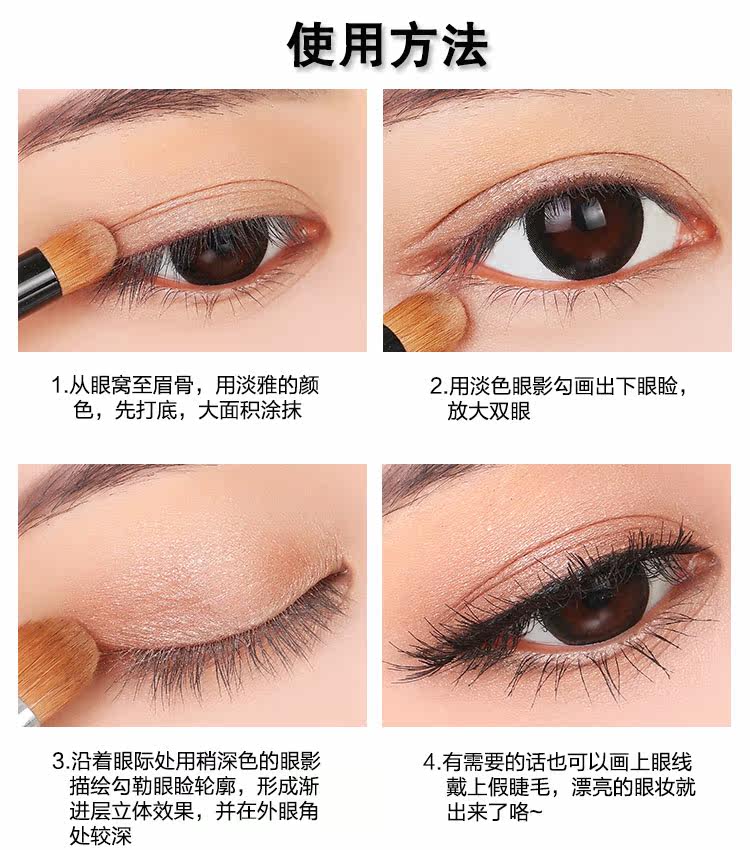 使用方法

1.从眼窝至眉骨，用淡雅的颜色，先打底，大面积涂抹

2.用淡色眼影勾画出下眼睑，放大双眼

3.沿着眼际处用稍深色的眼影描绘勾勒眼睑轮廓，形成渐进层立体效果，并在外眼角处较深

4.有需要的话也可以画上眼线戴上假睫毛，漂亮的眼妆就出来了咯~