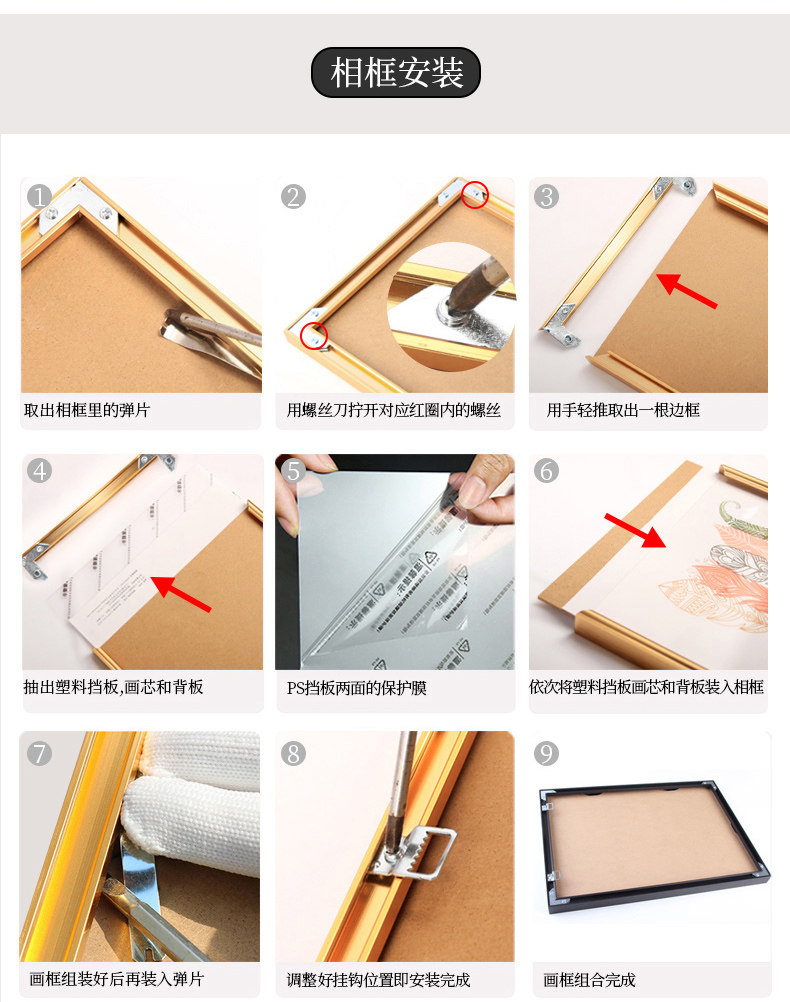 相框安装

1
取出相框里的弹片

2
用螺丝刀拧开对应红圈内的螺丝

3
用手轻推取出一根边框

4
抽出塑料挡板,画芯和背板

5
PS挡板两面的保护膜

6
依次将塑料挡板画芯和背板装入相框

7
画框组装好后再装入弹片

8
调整好挂钩位置即安装完成

9
画框组合完成