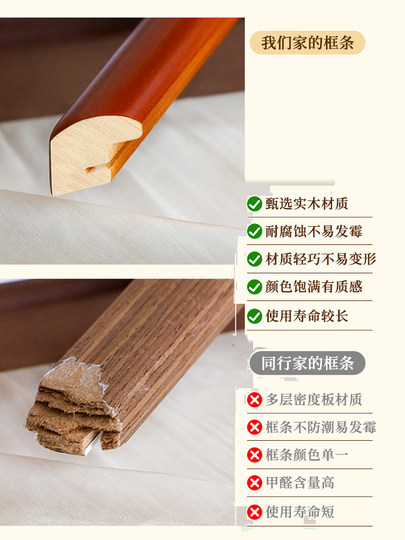 我们家的框条

甄选实木材质
耐腐蚀不易发霉
材质轻巧不易变形
颜色饱满有质感
使用寿命较长

同行家的框条

多层密度板材质
框条不防潮易发霉
框条颜色单一
甲醛含量高
使用寿命短