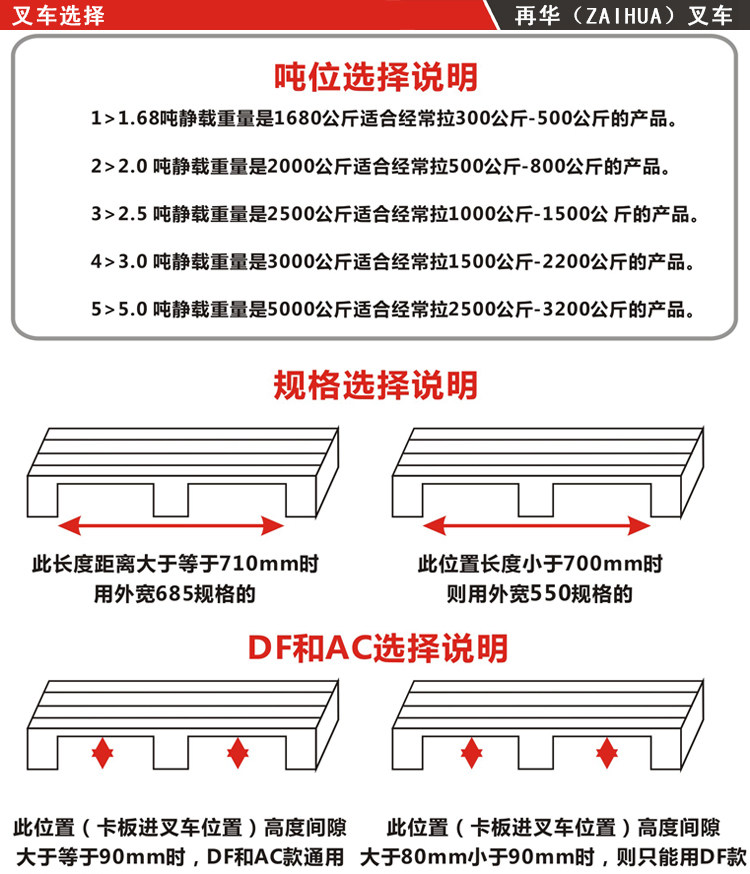 叉车选择

再华（ZAIHUA）叉车

吨位选择说明

1>1.68吨静载重量是1680公斤适合经常拉300公斤-500公斤的产品。

2>2.0 吨静载重量是2000公斤适合经常拉500公斤-800公斤的产品。

3>2.5 吨静载重量是2500公斤适合经常拉1000公斤-1500公 斤的产品。

4>3.0 吨静载重量是3000公斤适合经常拉1500公斤-2200公斤的产品。

5>5.0 吨静载重量是5000公斤适合经常拉2500公斤-3200公斤的产品。

规格选择说明

此长度距离大于等于710mm时
用外宽685规格的

此位置长度小于700mm时
则用外宽550规格的

DF和AC选择说明

此位置（卡板进叉车位置）高度间隙
大于等于90mm时，DF和AC款通用

此位置（卡板进叉车位置）高度间隙
大于80mm小于90mm时，则只能用DF款