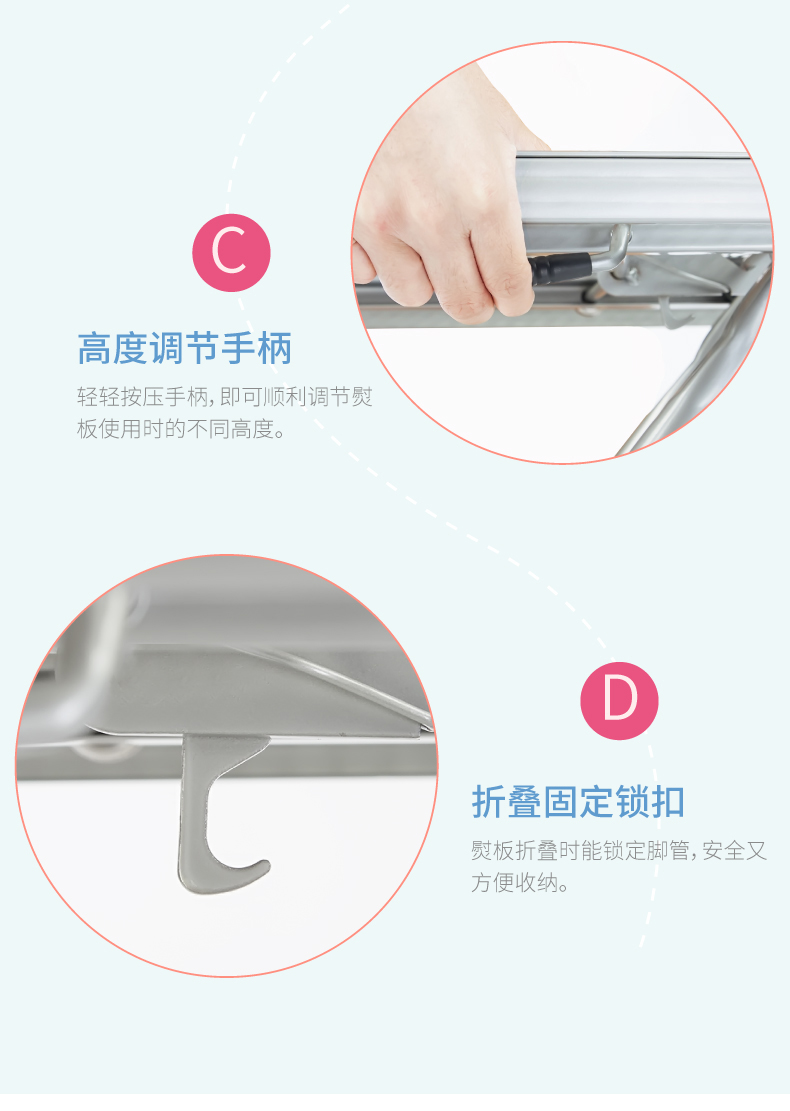 C

高度调节手柄

轻轻按压手柄，即可顺利调节熨板使用时的不同高度。

D

折叠固定锁扣

熨板折叠时能锁定脚管，安全又方便收纳。