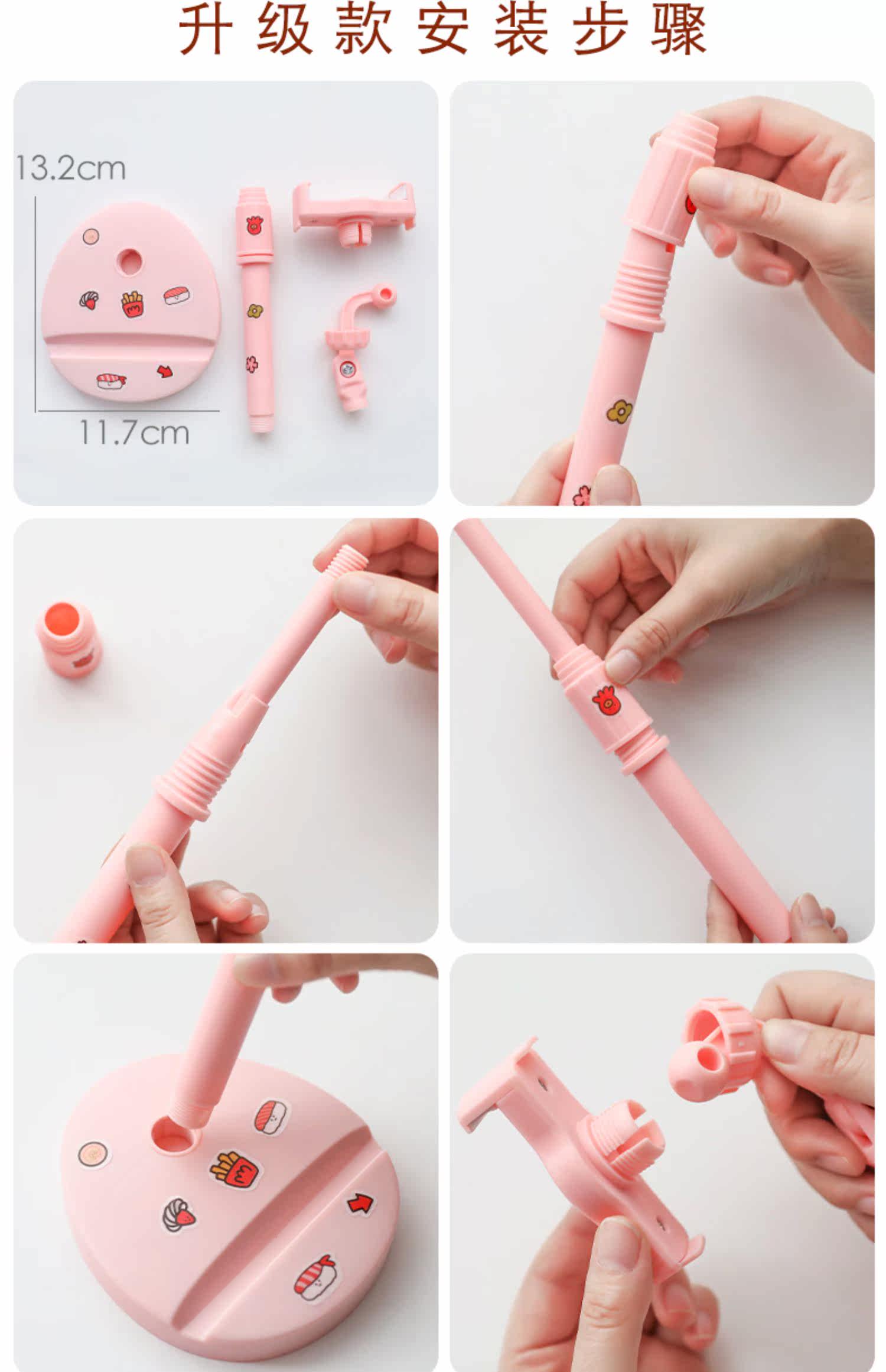 升级款安装步骤

13.2cm

11.7cm