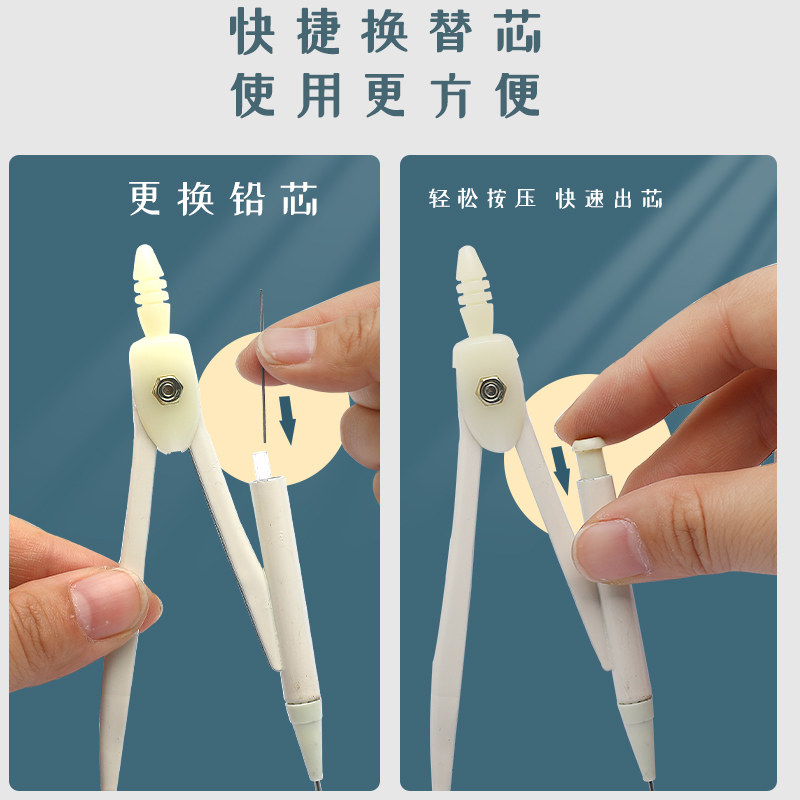 快捷换替芯
使用更方便

更换铅芯

轻松按压 快速出芯