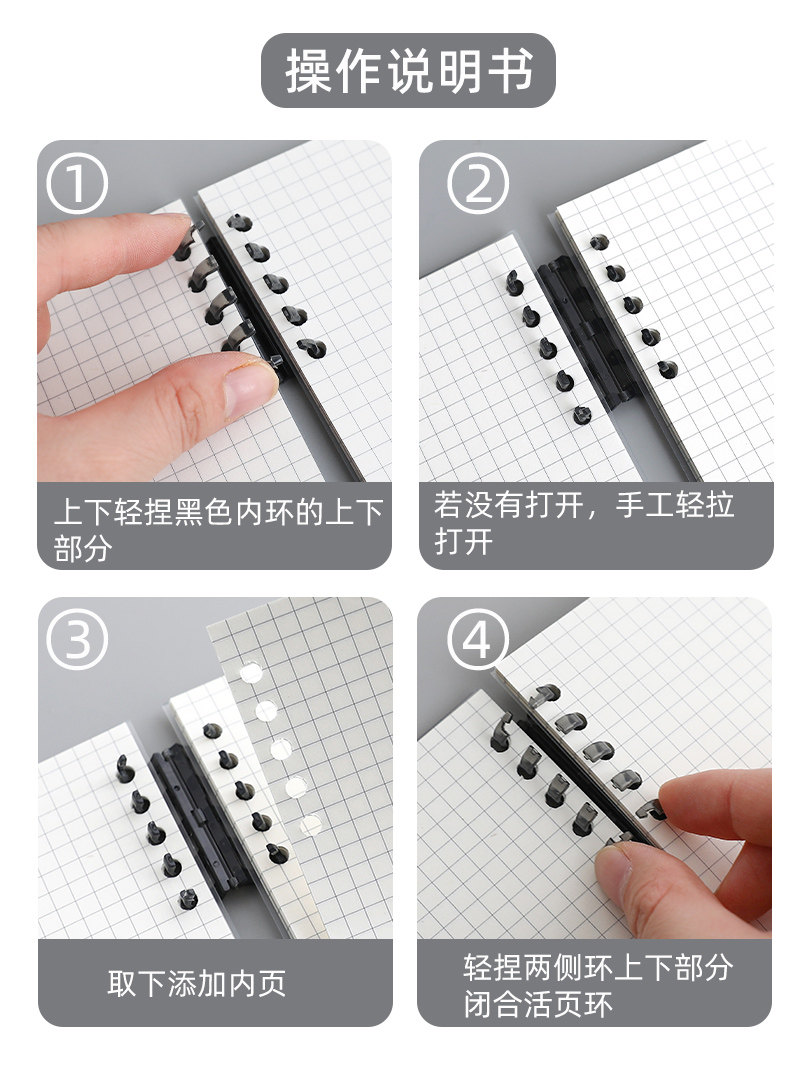 操作说明书

①

上下轻捏黑色内环的上下部分

②

若没有打开，手工轻拉打开

③

取下添加内页

④

轻捏两侧环上下部分闭合活页环