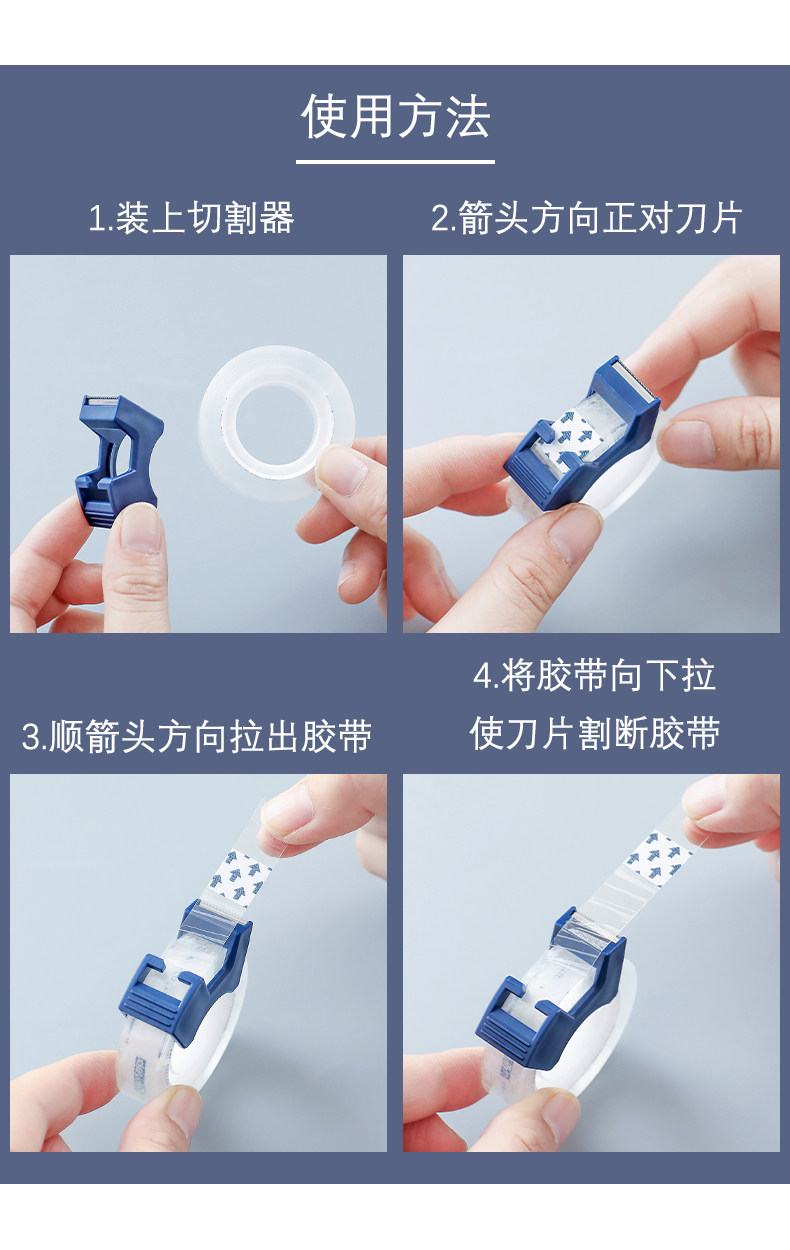 使用方法

1.装上切割器

2.箭头方向正对刀片

3.顺箭头方向拉出胶带

4.将胶带向下拉
使刀片割断胶带