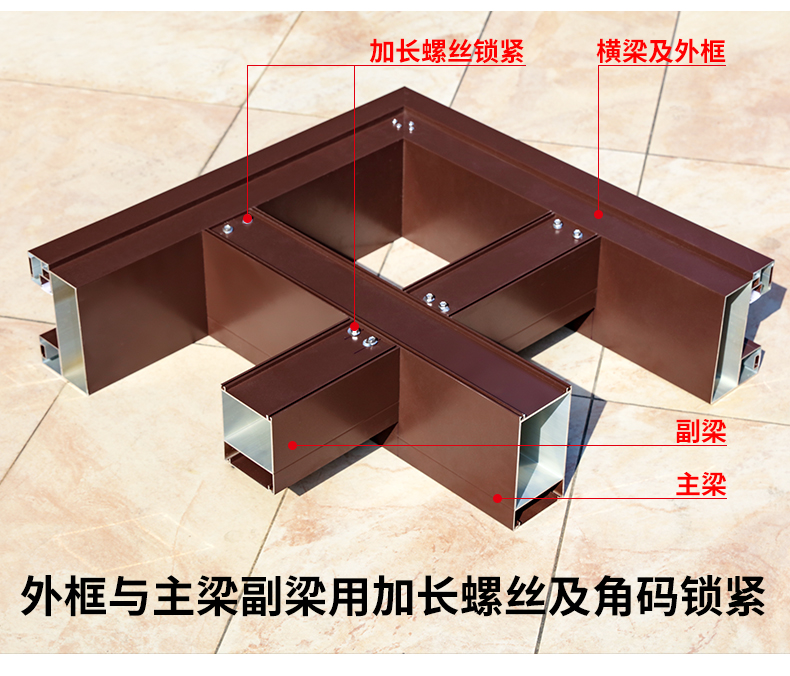 加长螺丝锁紧

横梁及外框

副梁

主梁

外框与主梁副梁用加长螺丝及角码锁紧