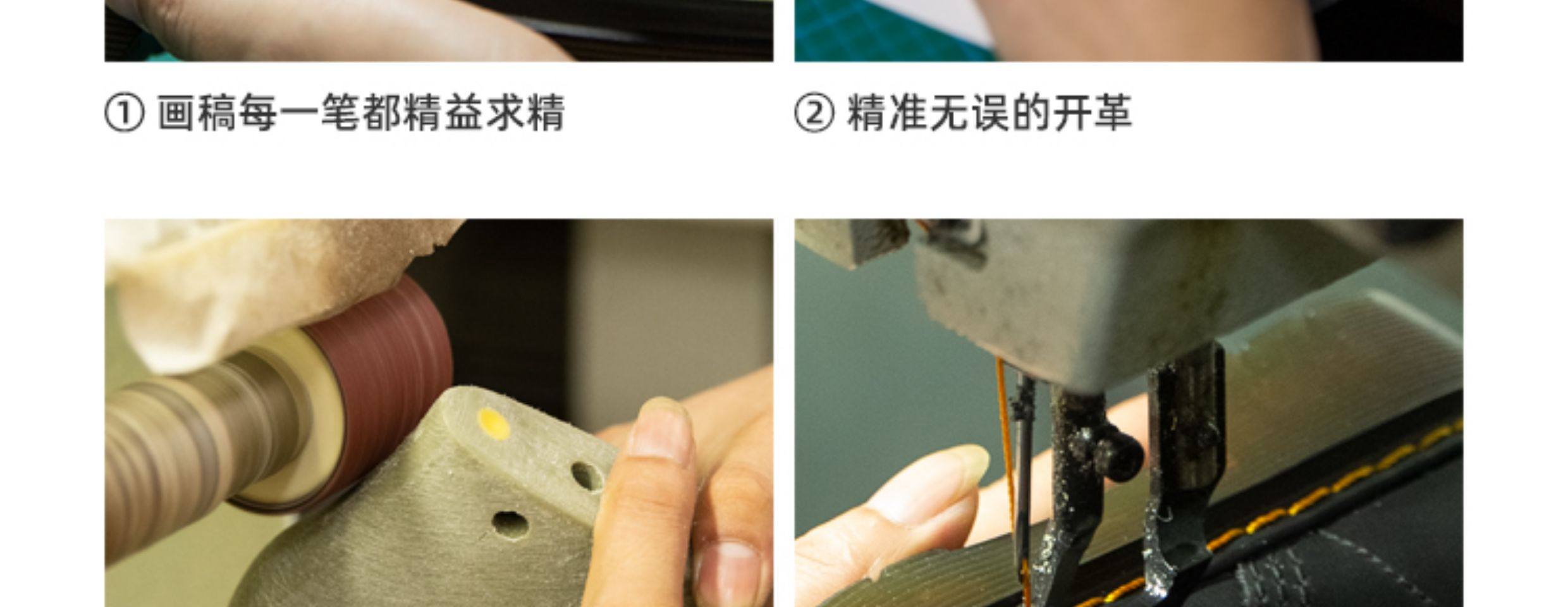 ① 画稿每一笔都精益求精

② 精准无误的开革