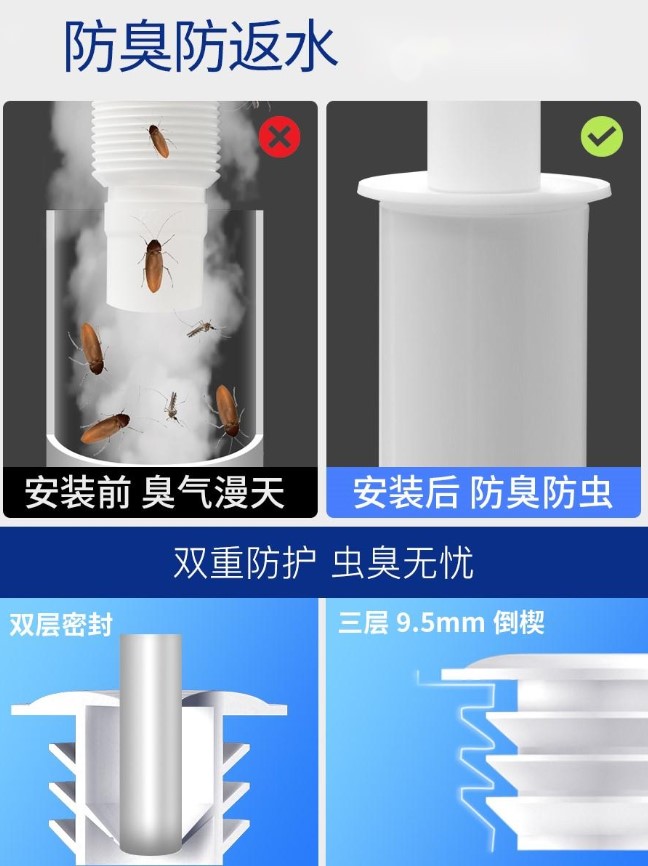 防臭防返水

安装前 臭气漫天

安装后 防臭防虫

双重防护 虫臭无忧

双层密封

三层 9.5mm 倒楔