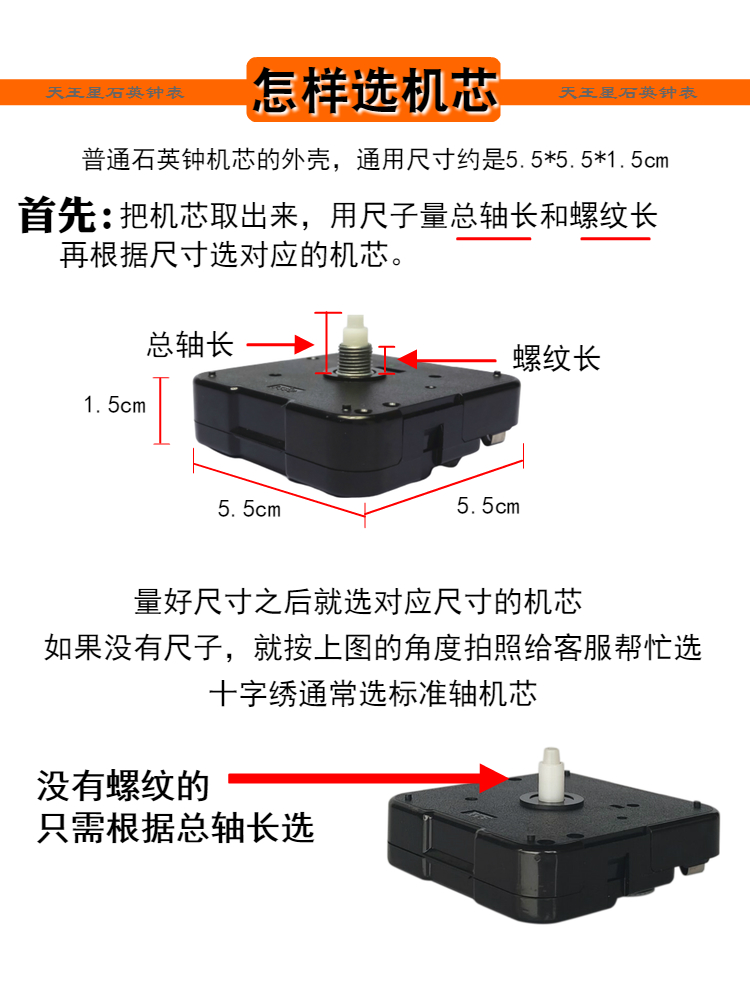 天王星石英钟表 怎样选机芯 天王星石英钟表

普通石英钟机芯的外壳，通用尺寸约是5.5*5.5*1.5cm

首先：把机芯取出来，用尺子量总轴长和螺纹长
再根据尺寸选对应的机芯。

总轴长

螺纹长

1.5cm

5.5cm

5.5cm

量好尺寸之后就选对应尺寸的机芯
如果没有尺子，就按上图的角度拍照给客服帮忙选
十字绣通常选标准轴机芯

没有螺纹的
只需根据总轴长选