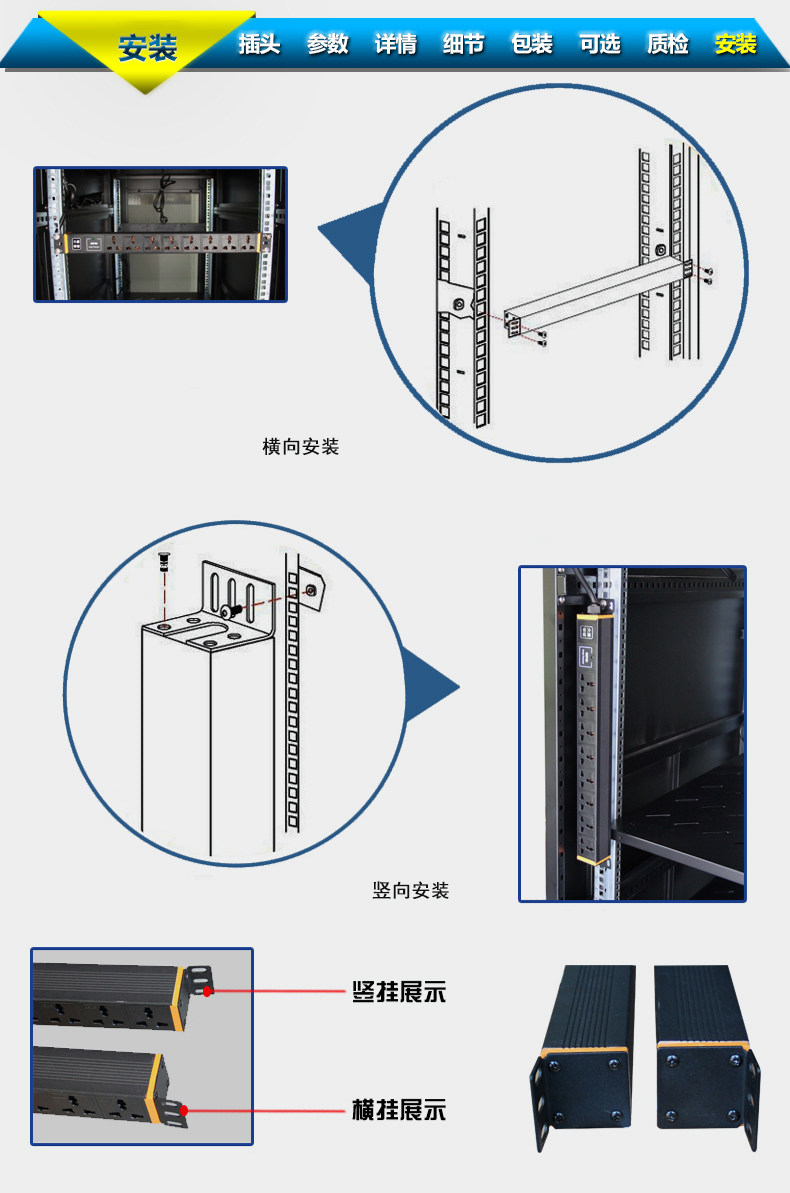 安装

插头 参数 详情 细节 包装 可选 质检 安装

横向安装

竖向安装

竖挂展示

横挂展示