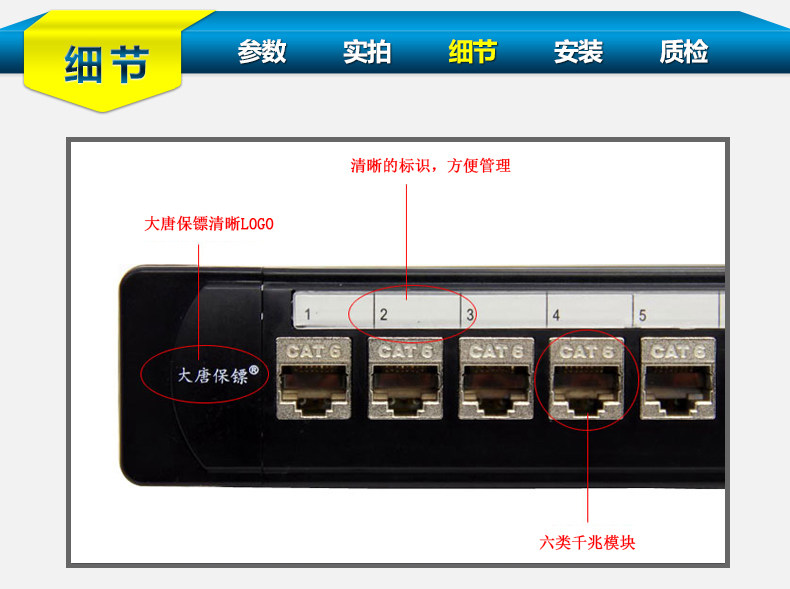 细节

参数 实拍 细节 安装 质检

清晰的标识，方便管理

大唐保镖清晰LOGO

1 2 3 4 5

大唐保镖®

CAT 6 CAT 6 CAT 6 CAT 6 CAT 6

六类千兆模块