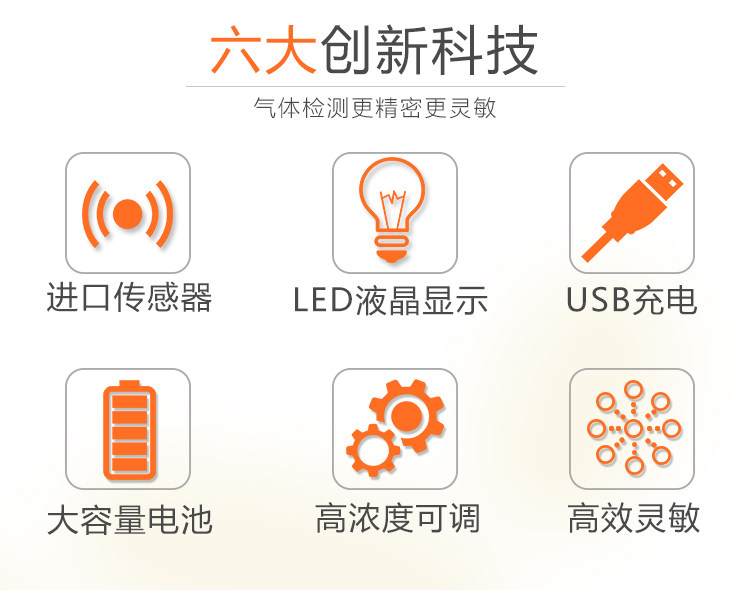 六大创新科技

气体检测更精密更灵敏

进口传感器

LED液晶显示

USB充电

大容量电池

高浓度可调

高效灵敏