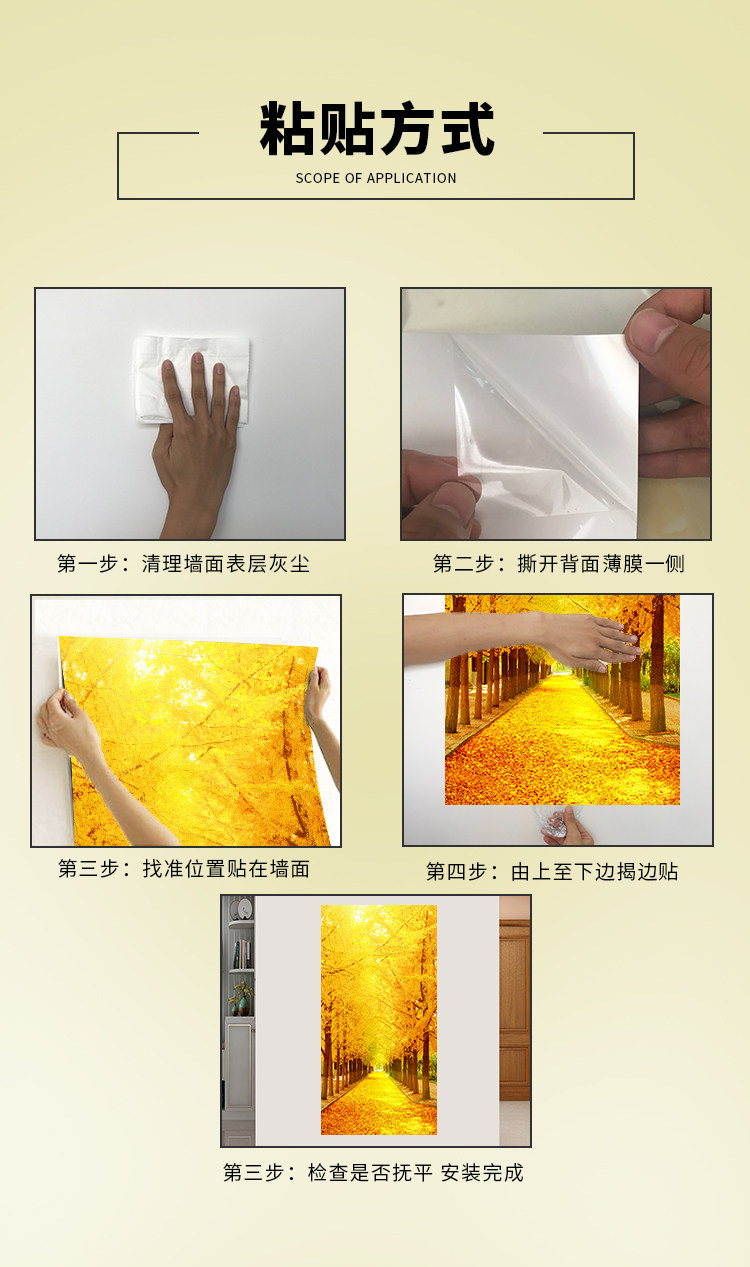 粘贴方式

SCOPE OF APPLICATION

第一步：清理墙面表层灰尘

第二步：撕开背面薄膜一侧

第三步：找准位置贴在墙面

第四步：由上至下边揭边贴

第三步：检查是否抚平 安装完成