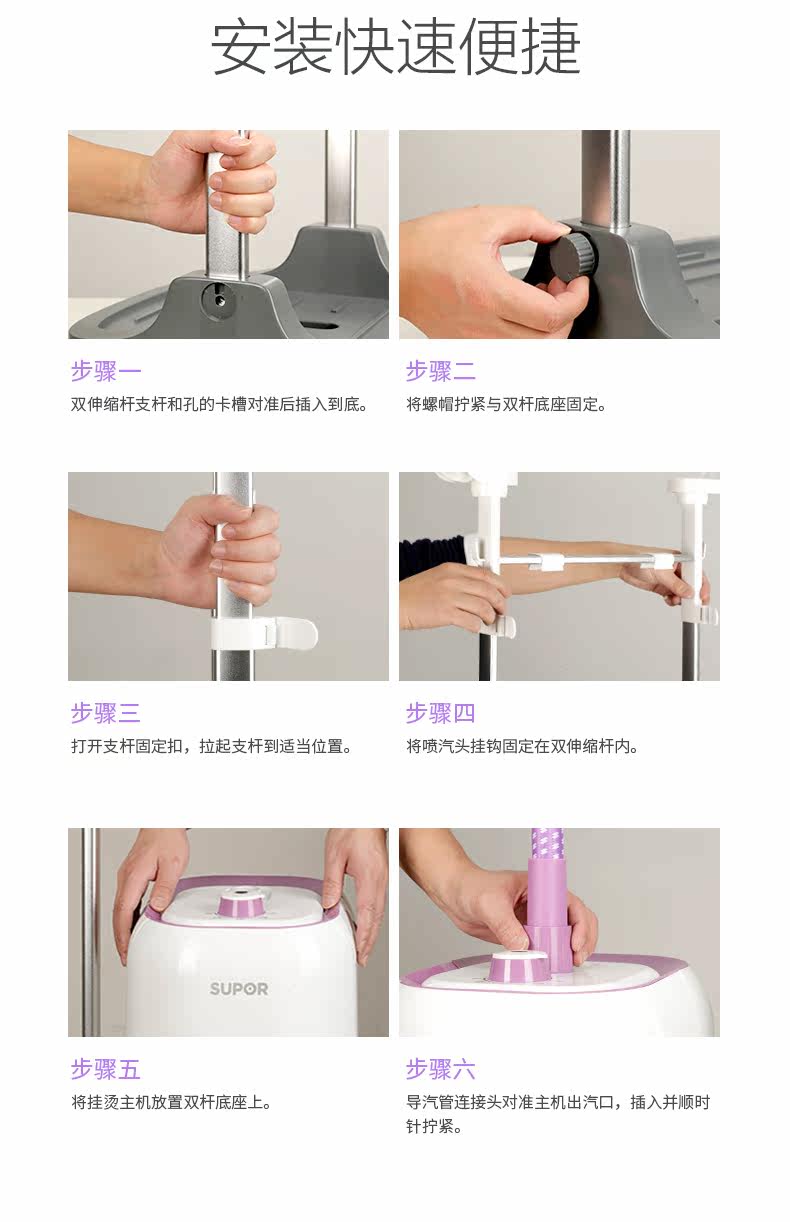 安装快速便捷

步骤一
双伸缩杆支杆和孔的卡槽对准后插入到底。

步骤二
将螺帽拧紧与双杆底座固定。

步骤三
打开支杆固定扣，拉起支杆到适当位置。

步骤四
将喷汽头挂钩固定在双伸缩杆内。

SUPOR

步骤五
将挂烫主机放置双杆底座上。

步骤六
导汽管连接头对准主机出汽口，插入并顺时针拧紧。