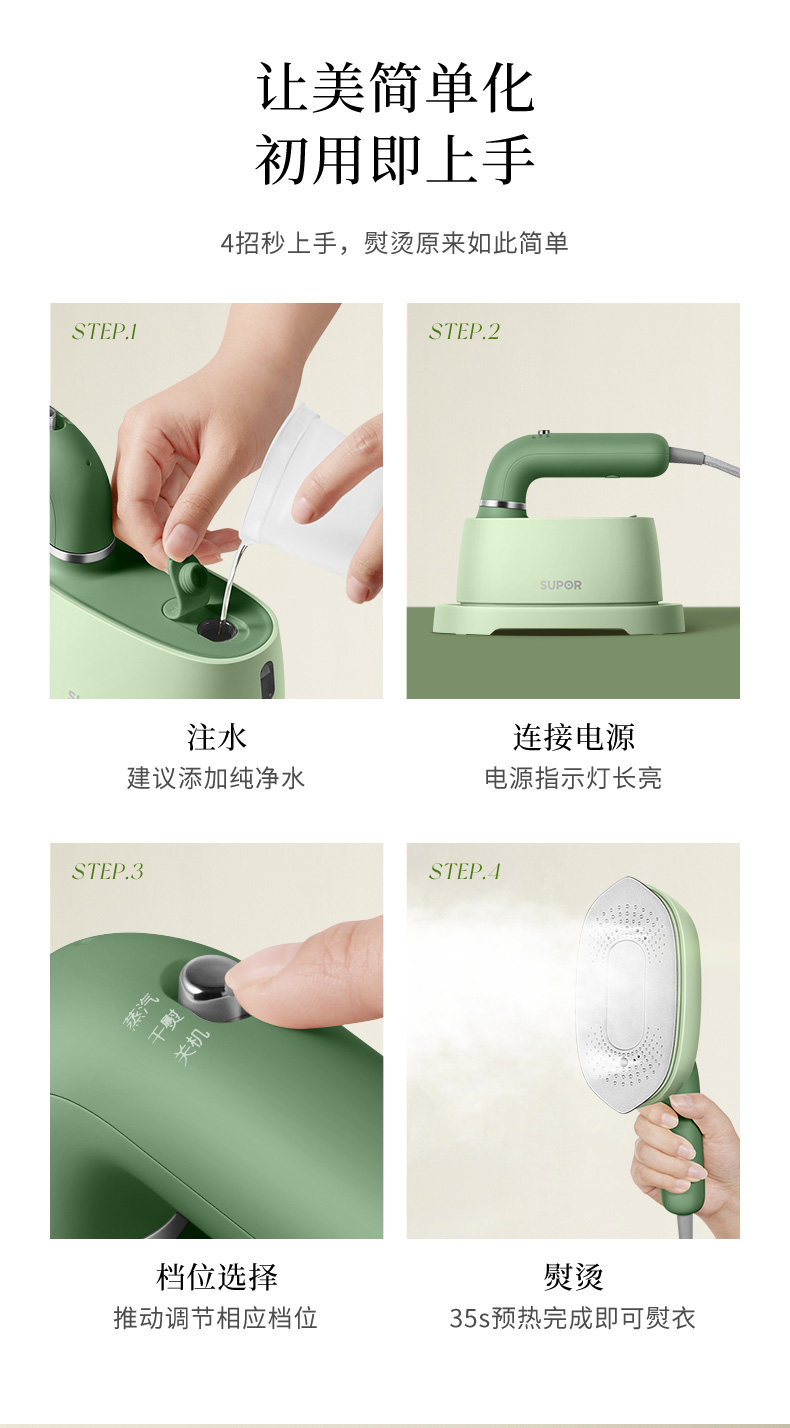 让美简单化
初用即上手

4招秒上手，熨烫原来如此简单

STEP.1

注水
建议添加纯净水

STEP.2

SUPOR

连接电源
电源指示灯长亮

STEP.3

蒸汽
干熨
关机

档位选择
推动调节相应档位

STEP.4

熨烫
35s预热完成即可熨衣