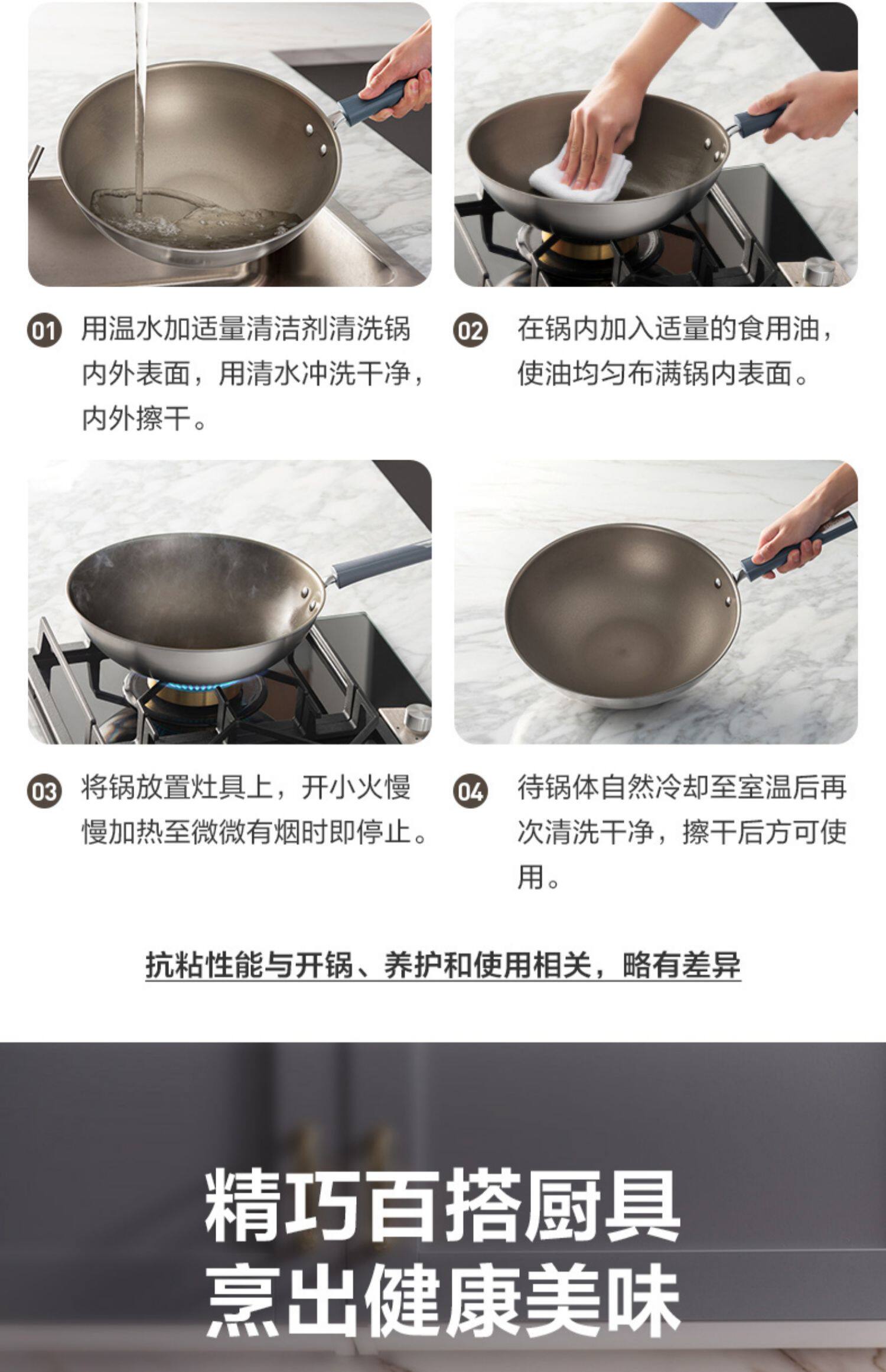 01 用温水加适量清洁剂清洗锅内外表面，用清水冲洗干净，内外擦干。

02 在锅内加入适量的食用油，使油均匀布满锅内表面。

03 将锅放置灶具上，开小火慢慢加热至微微有烟时即停止。

04 待锅体自然冷却至室温后再次清洗干净，擦干后方可使用。

抗粘性能与开锅、养护和使用相关，略有差异

精巧百搭厨具
烹出健康美味